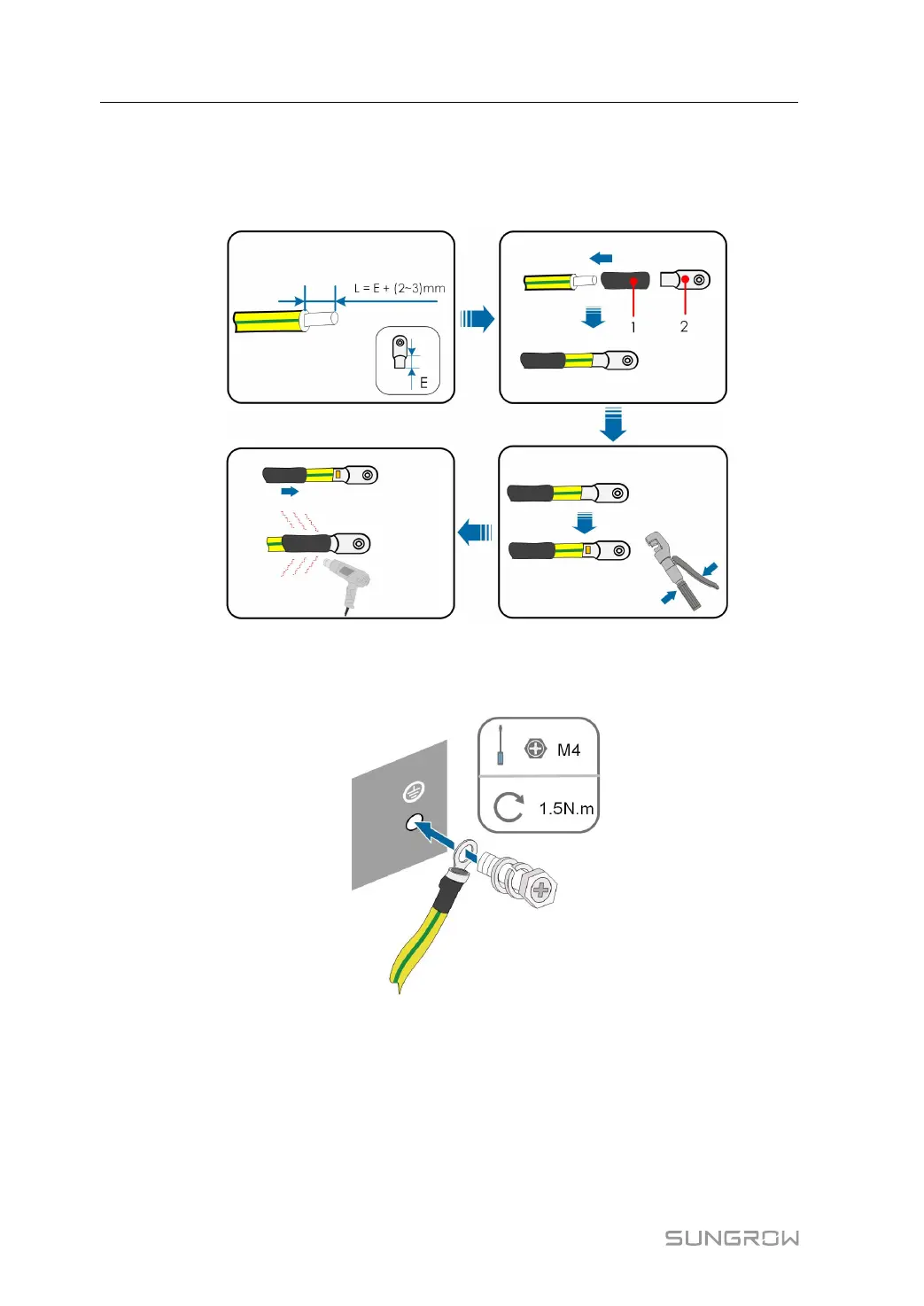 L = E + (2~3)mm

E

1

2

M4

1.5N.m

SUNGROW