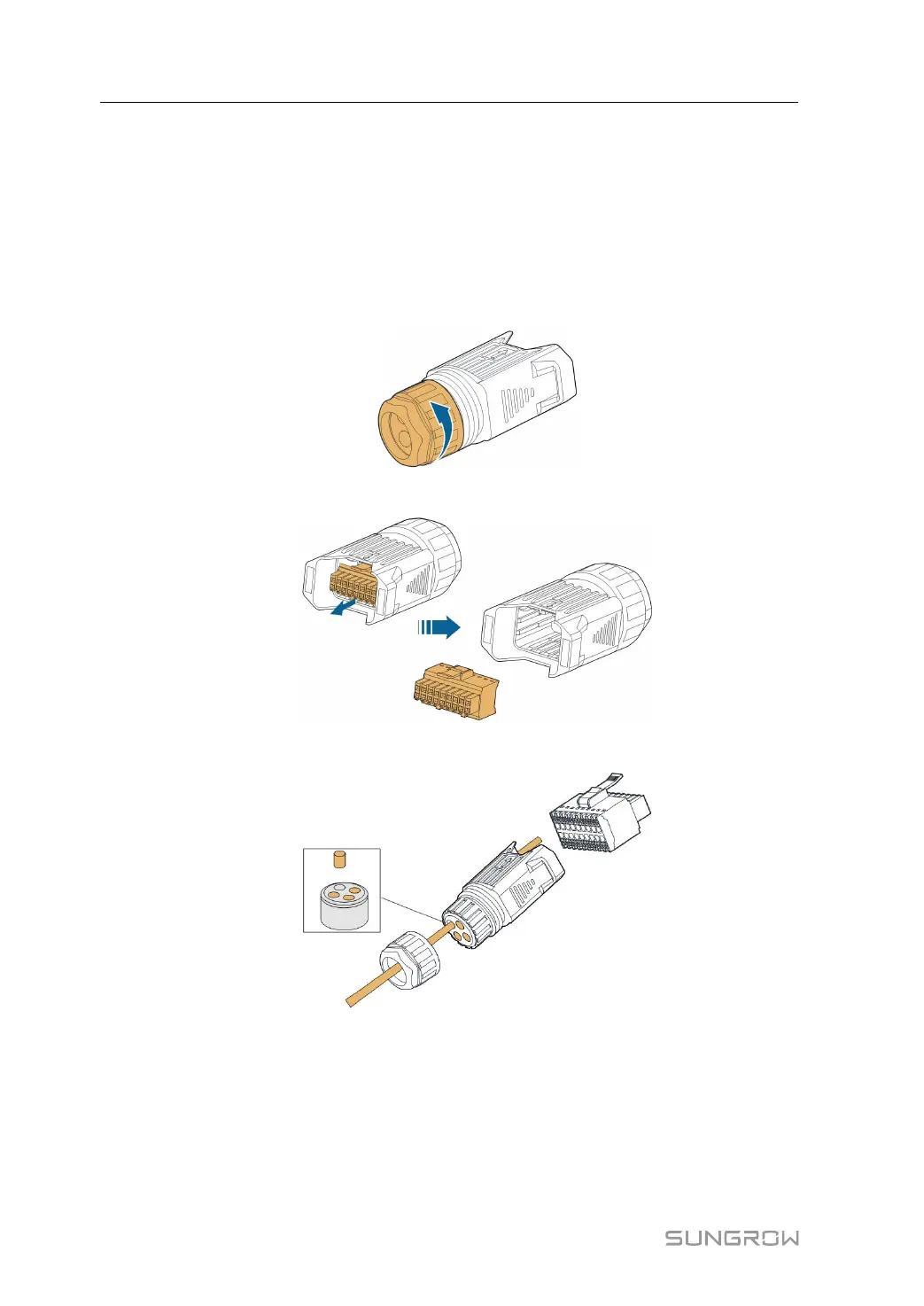 SUNGROW