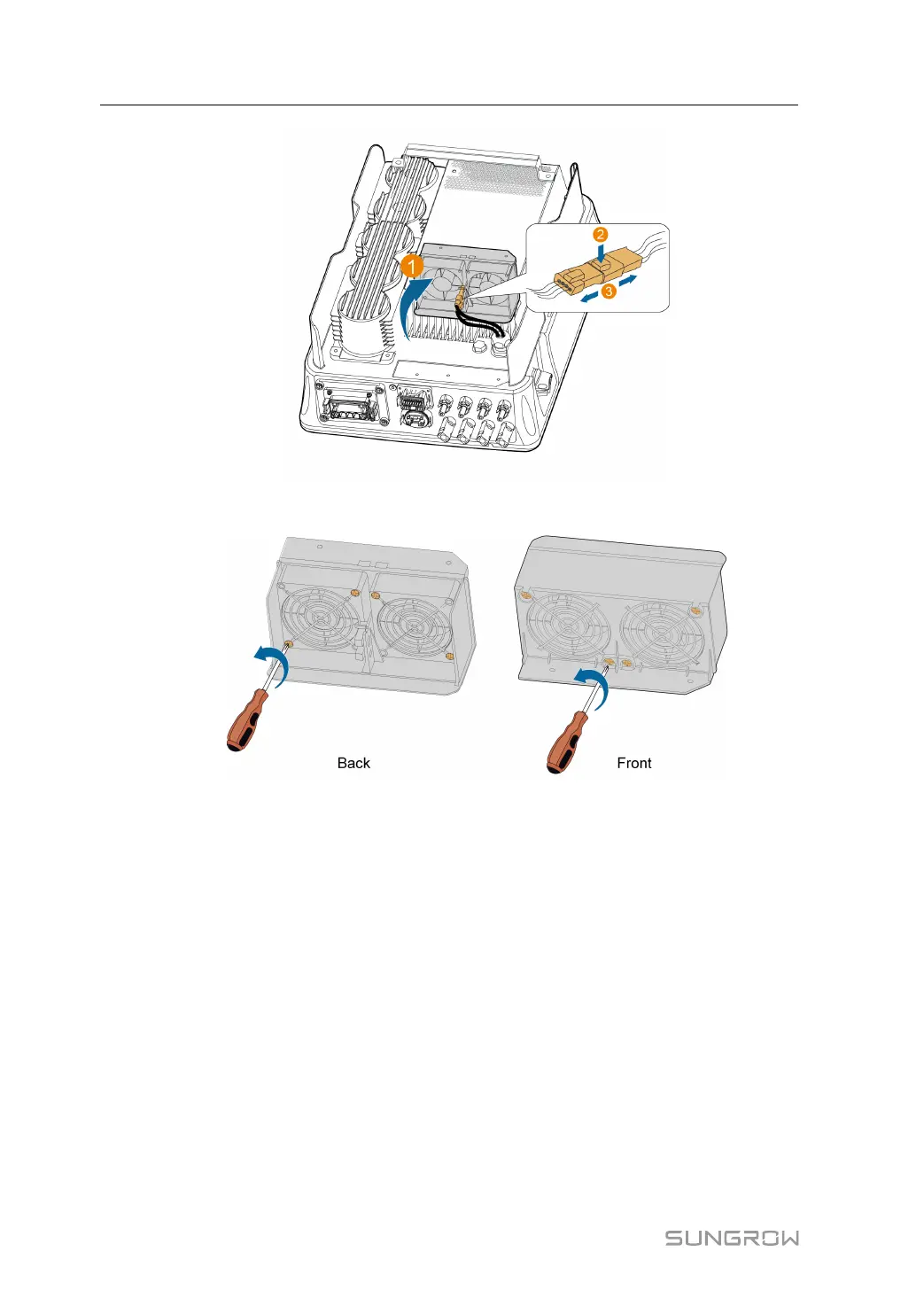 1

2

3

Back

Front

SUNGROW