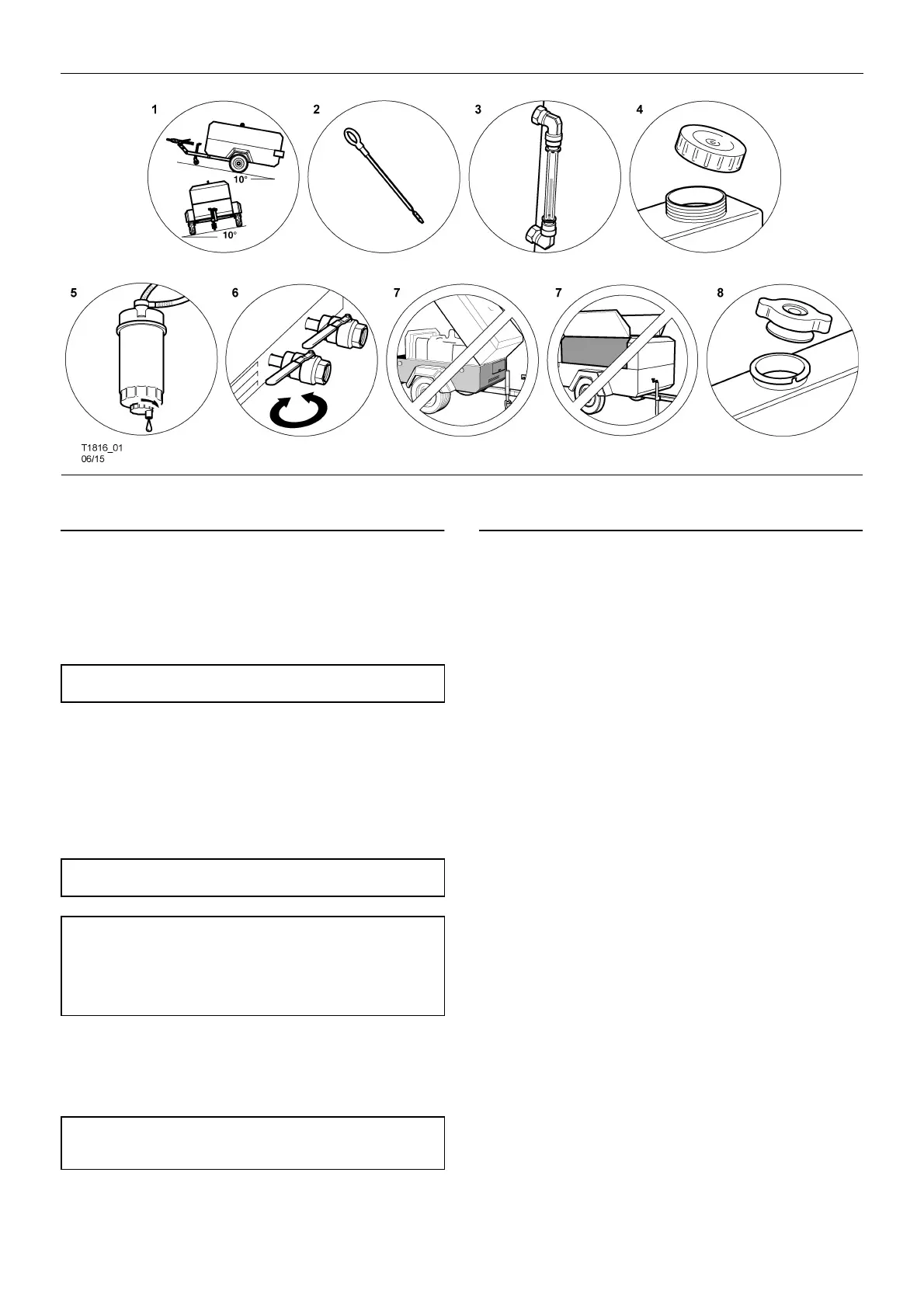 1

10°

10°

2

3

4

5

6

7

7

8

T1816_01
06/15