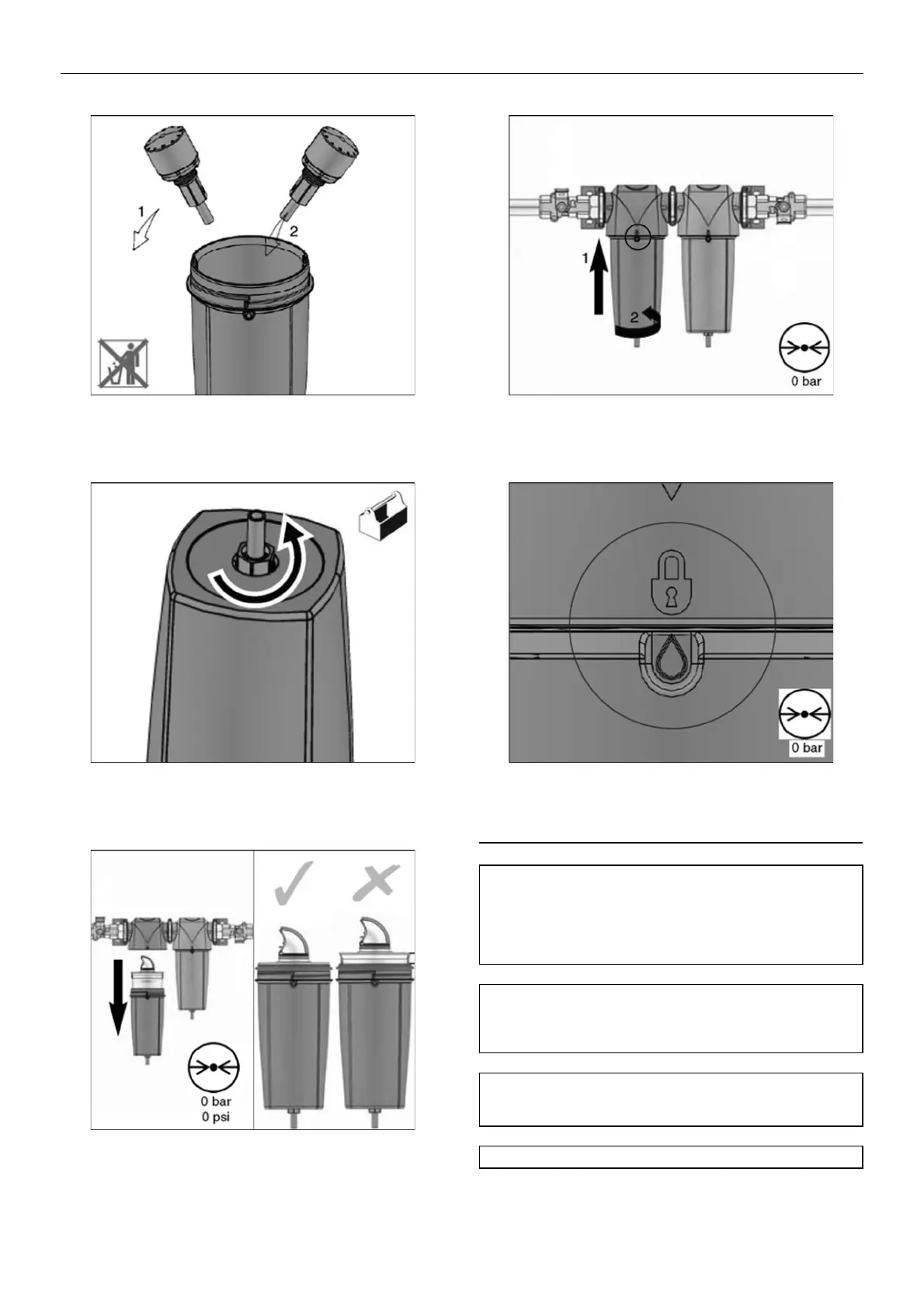 1

2

1

2

0 bar

0 bar

0 bar

0 psi