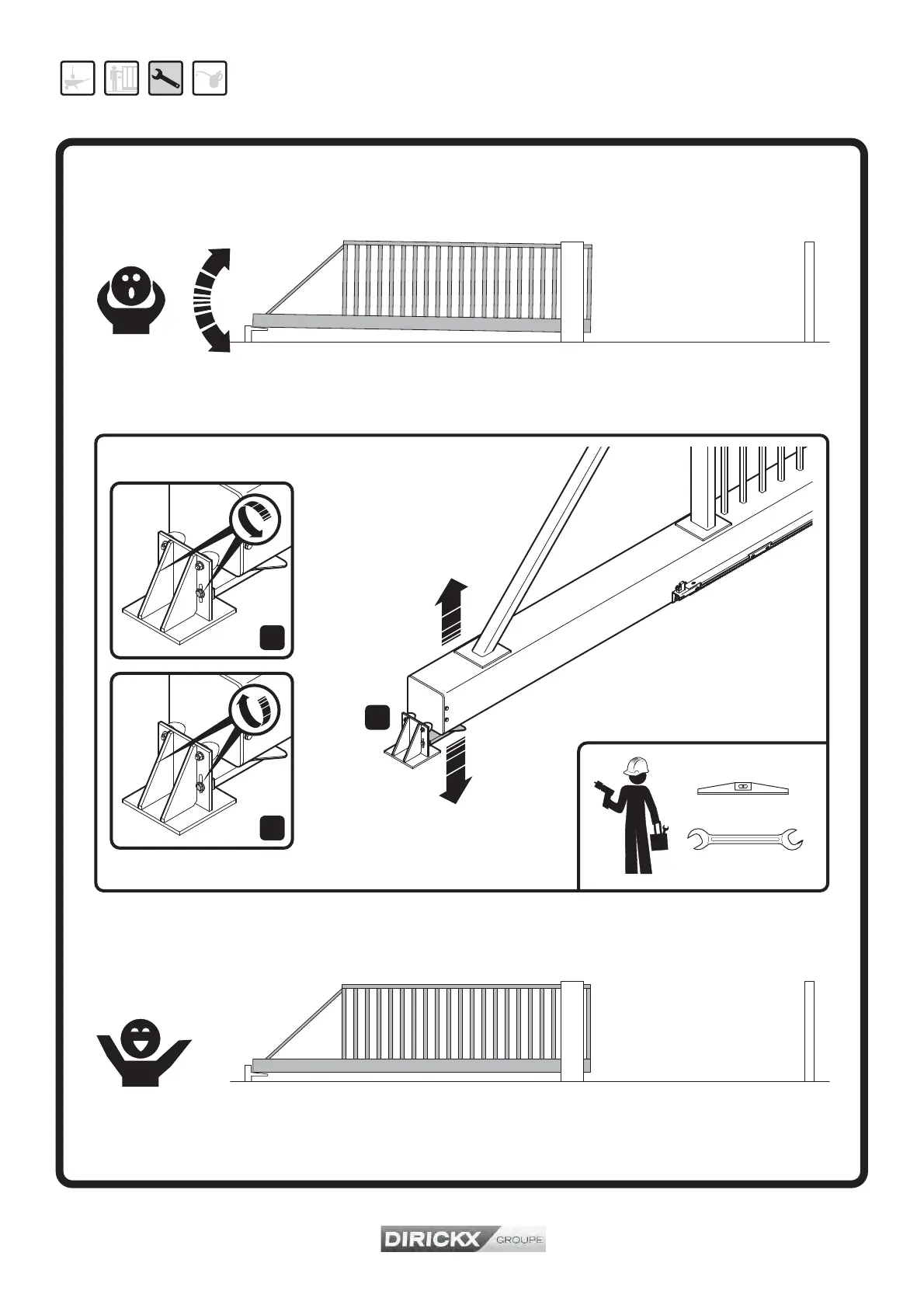 DIRICKX GROUPE