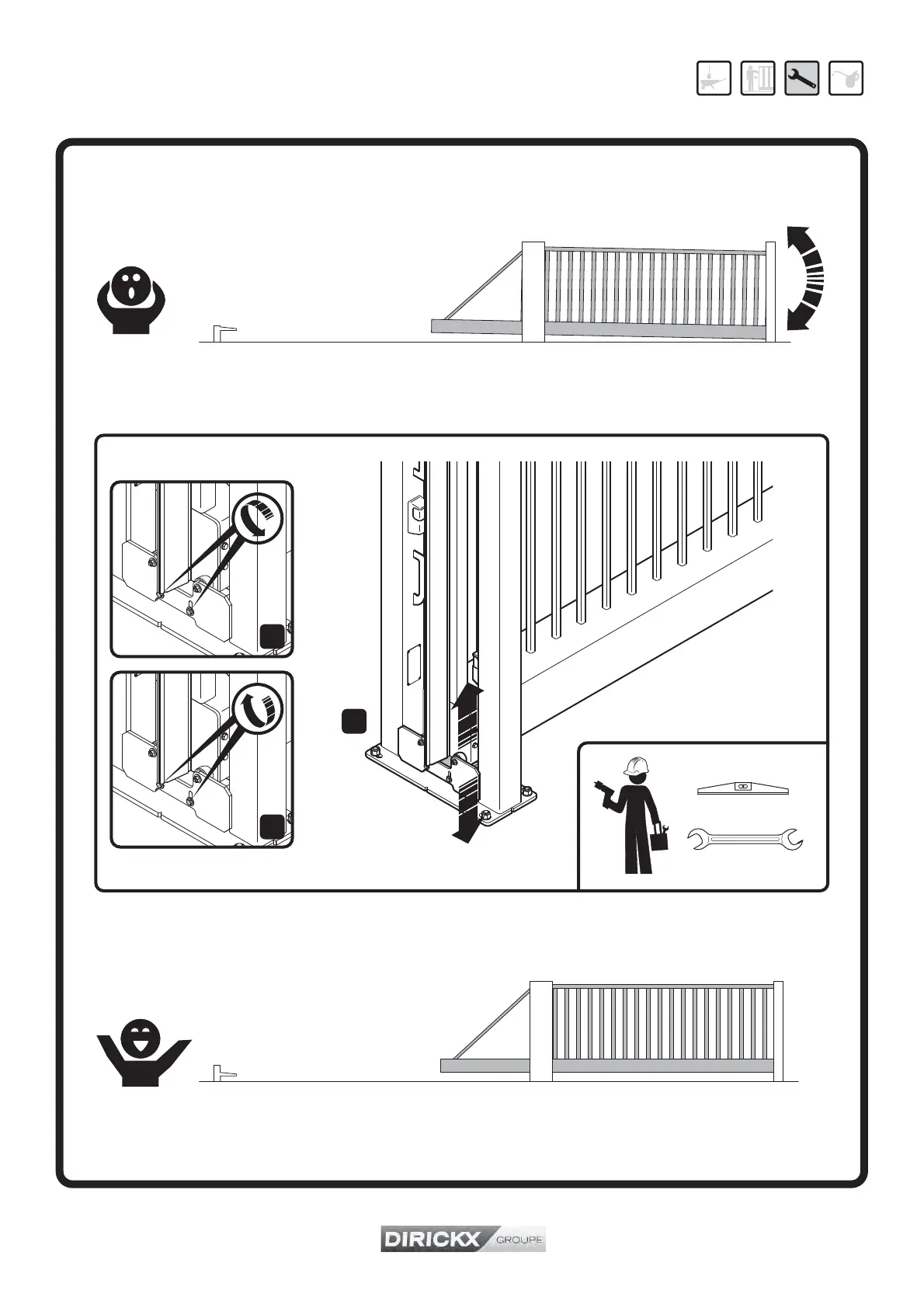 DIRICKX GROUPE