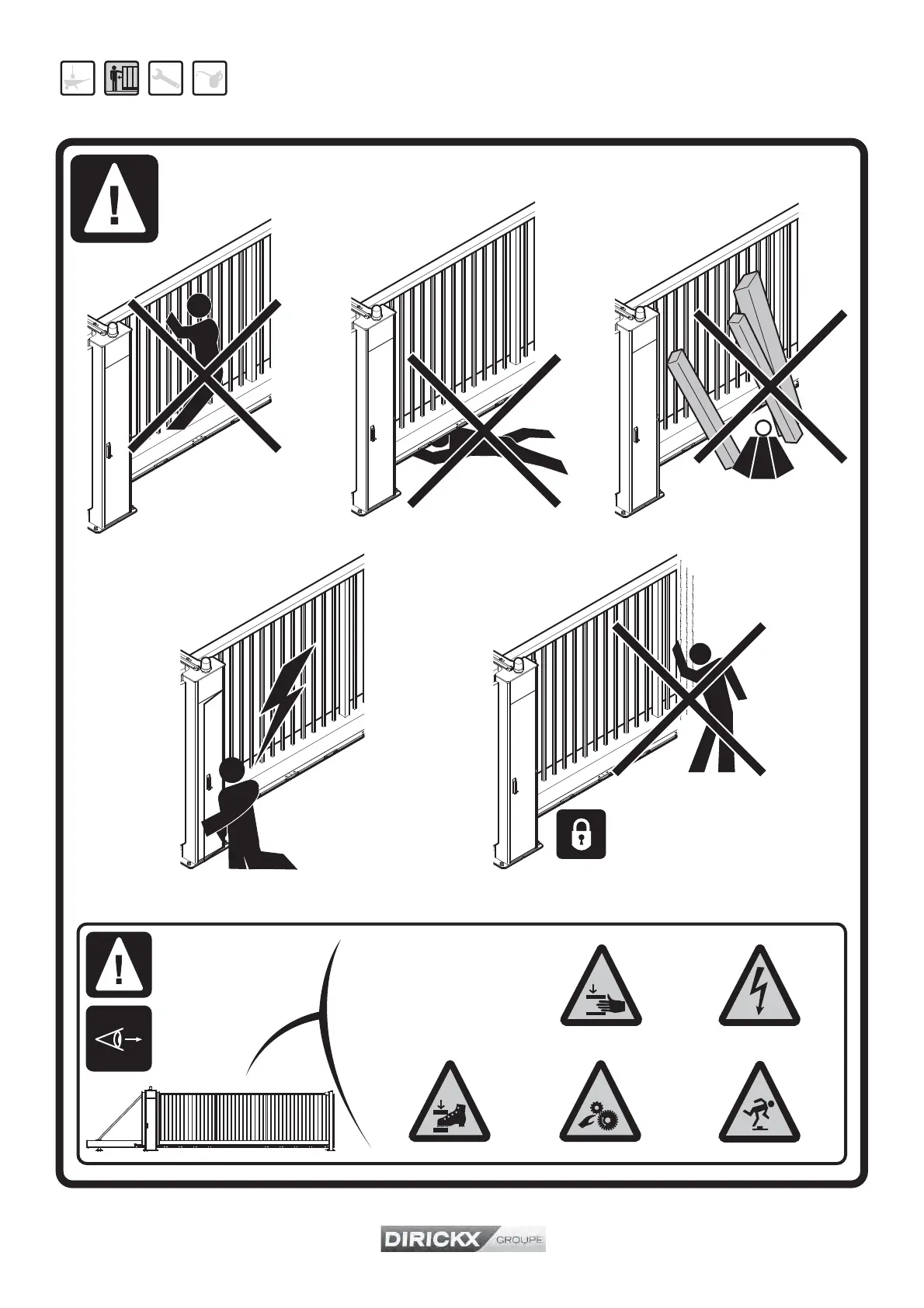 DIRICKX GROUPE