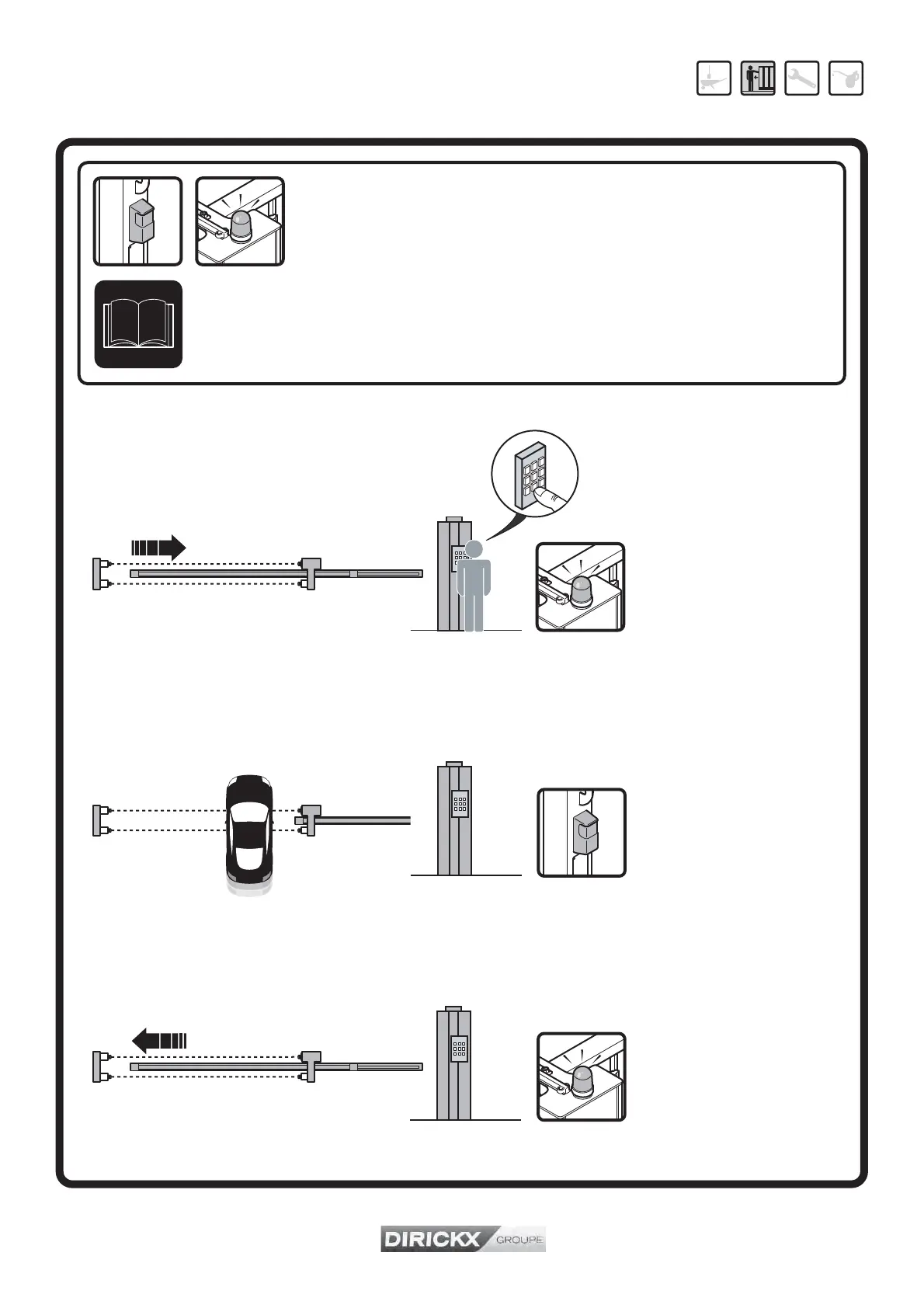 DIRICKX GROUPE