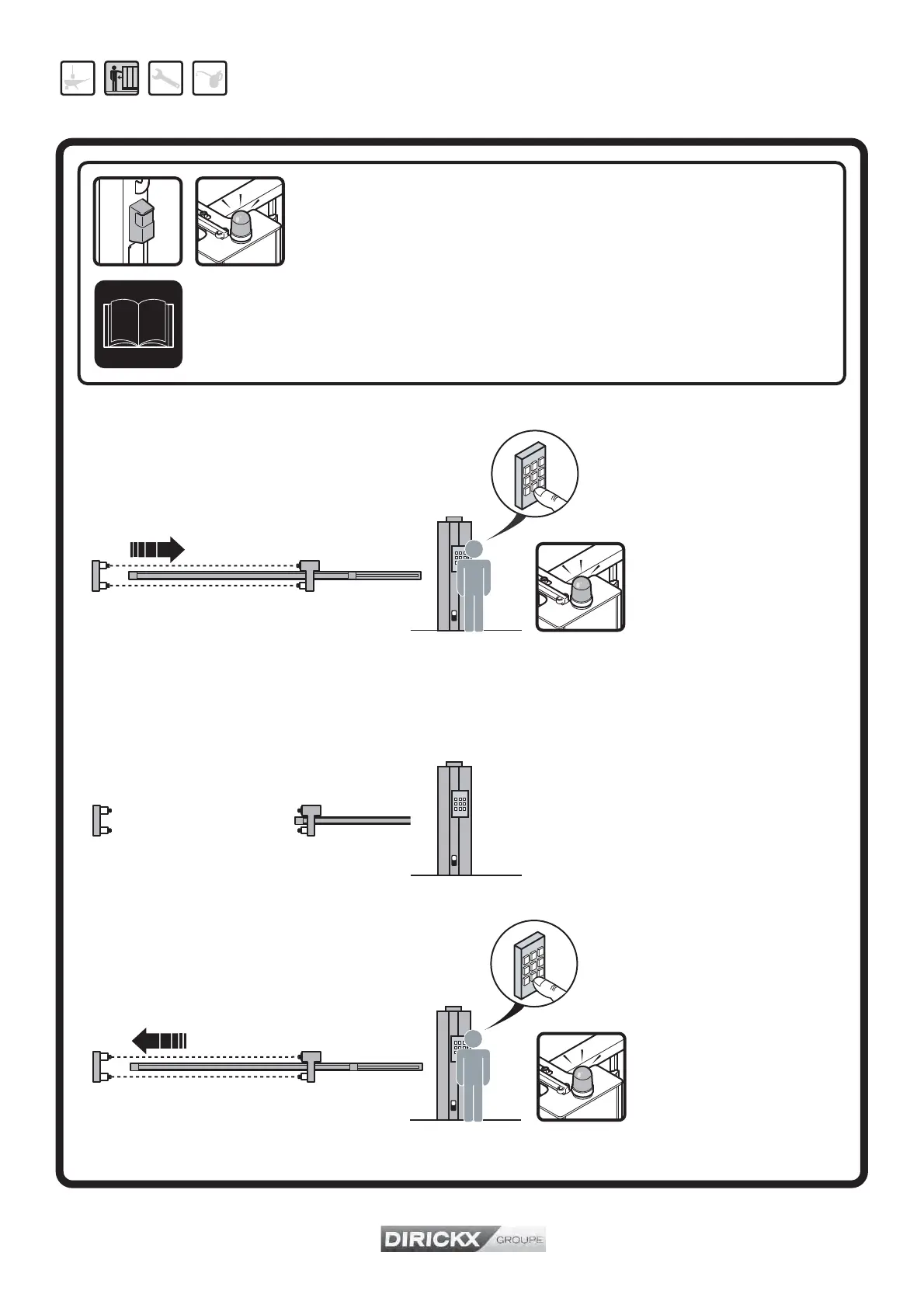 DIRICKX GROUPE