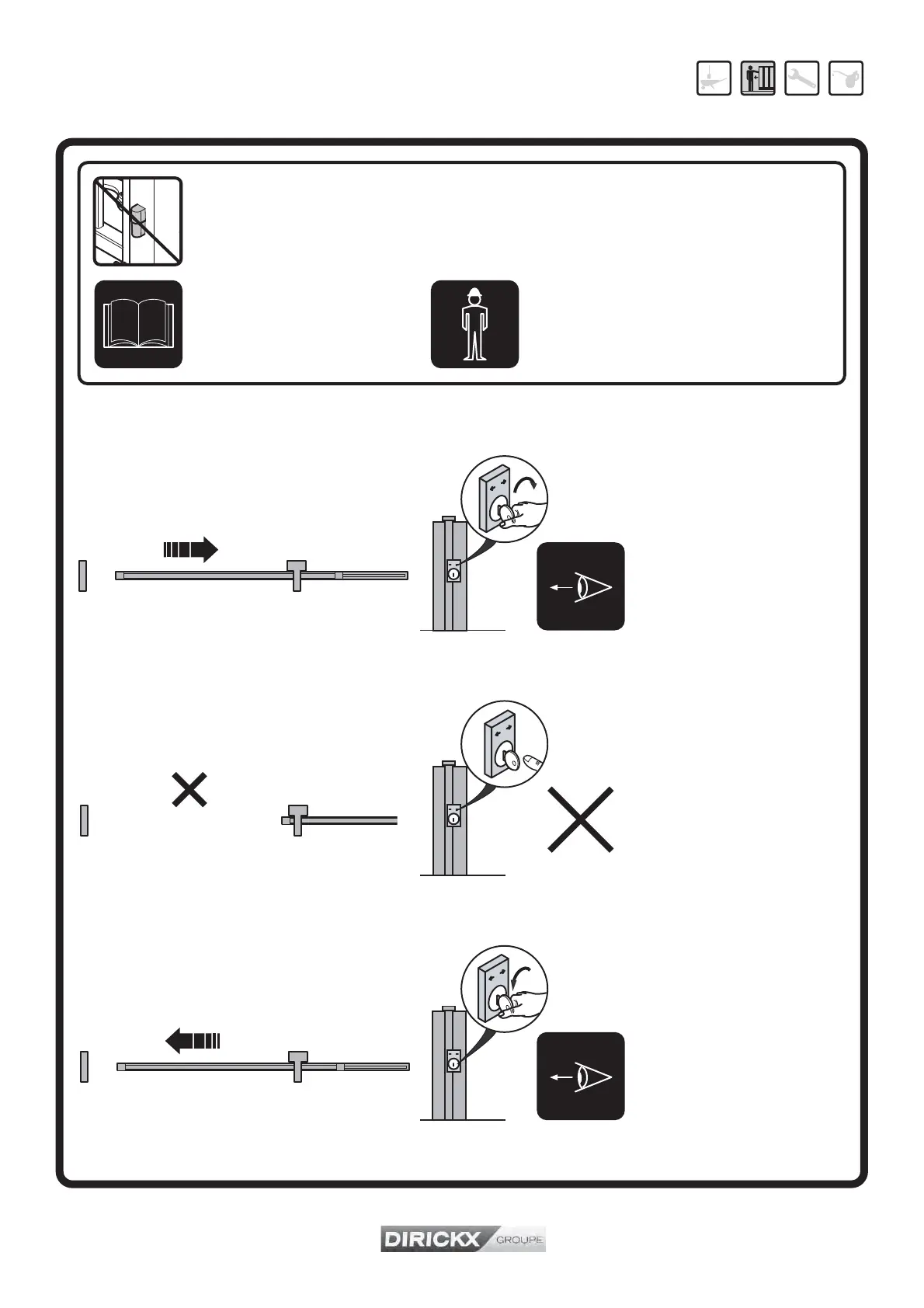 DIRICKX GROUPE