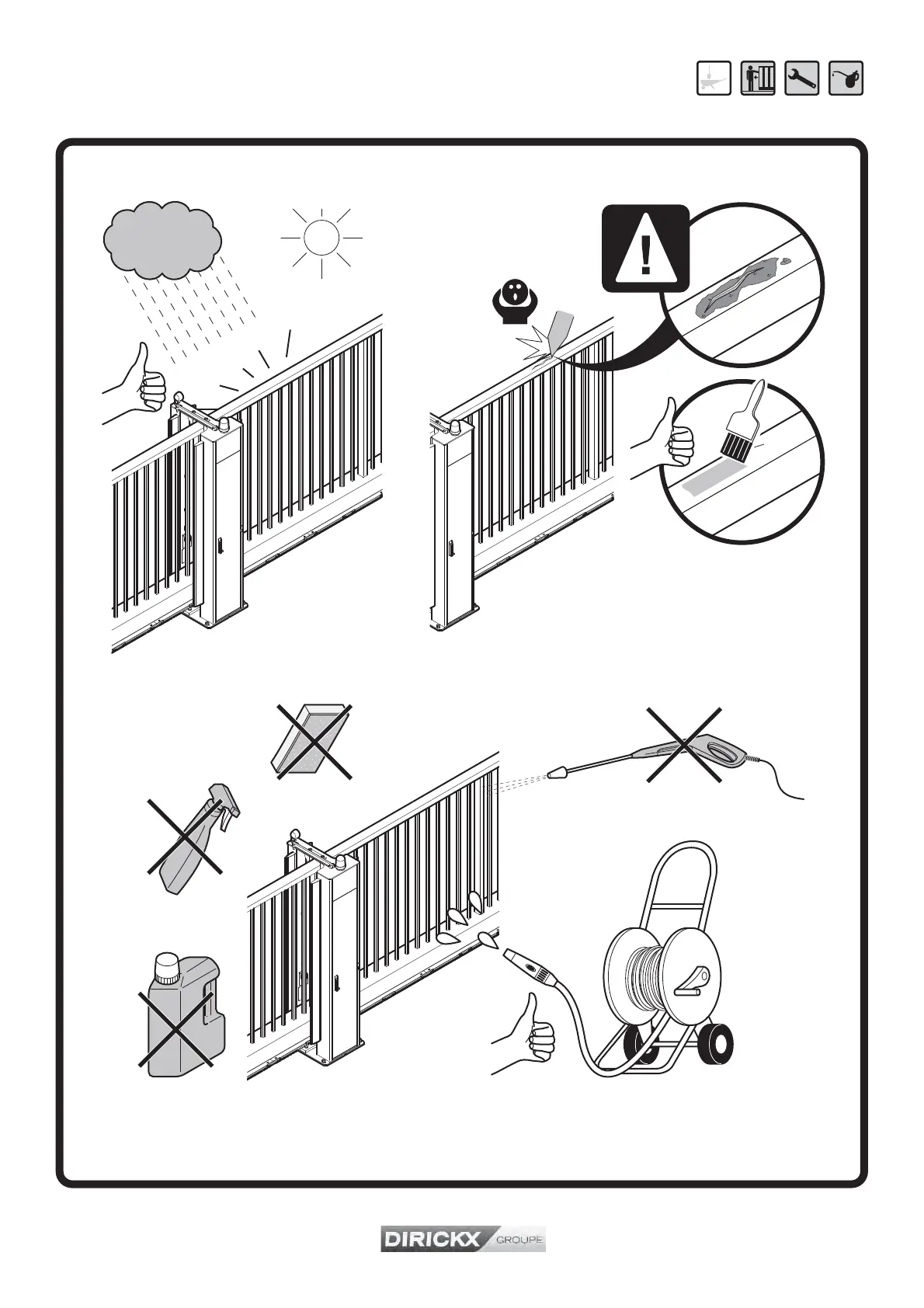 !

DIRICKX GROUPE