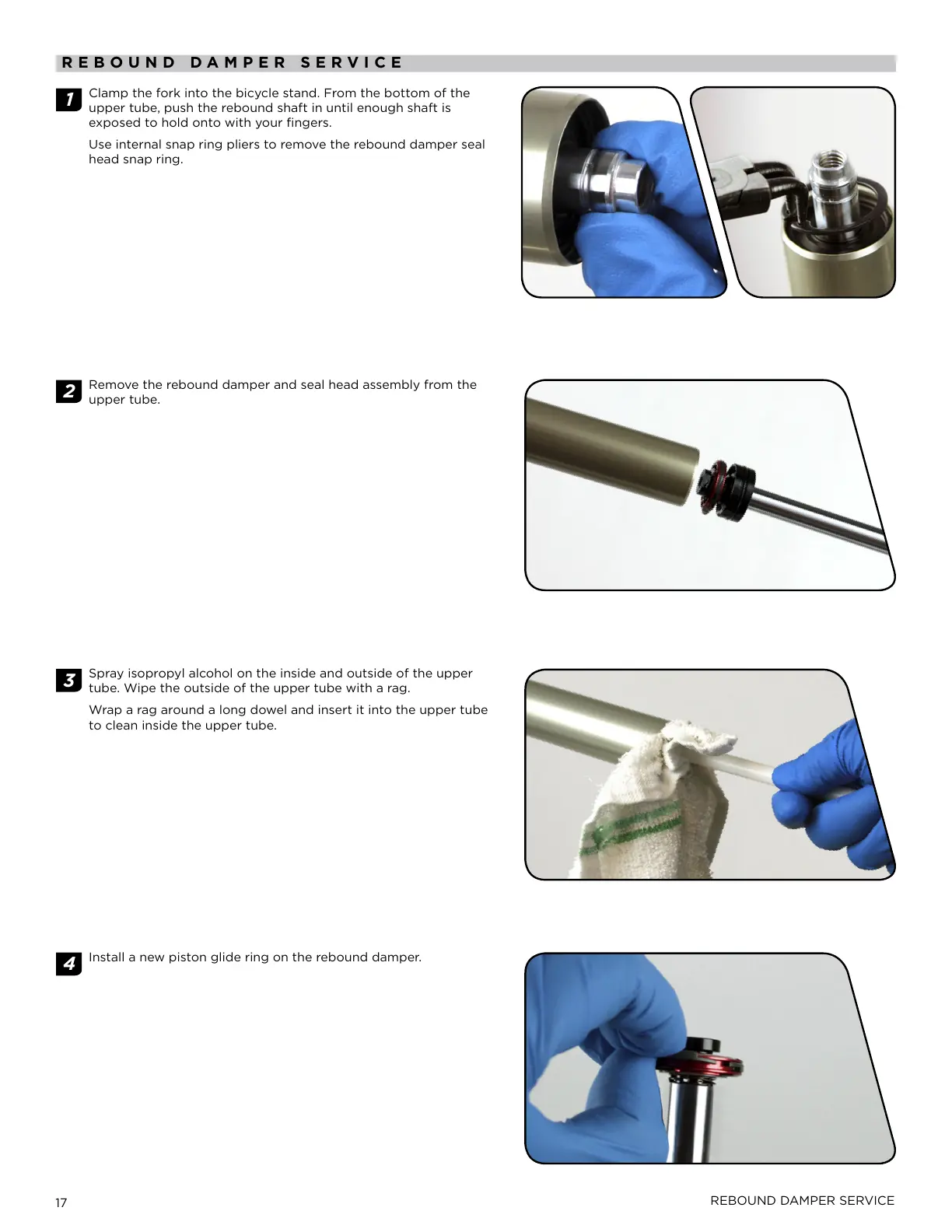 REBOUND DAMPER SERVICE

1 Clamp the fork into the bicycle stand. From the bottom of the upper tube, push the rebound shaft in until enough shaft is exposed to hold onto with your fingers.

Use internal snap ring pliers to remove the rebound damper seal head snap ring.

2 Remove the rebound damper and seal head assembly from the upper tube.

3 Spray isopropyl alcohol on the inside and outside of the upper tube. Wipe the outside of the upper tube with a rag.

Wrap a rag around a long dowel and insert it into the upper tube to clean inside the upper tube.

4 Install a new piston glide ring on the rebound damper.

17

REBOUND DAMPER SERVICE