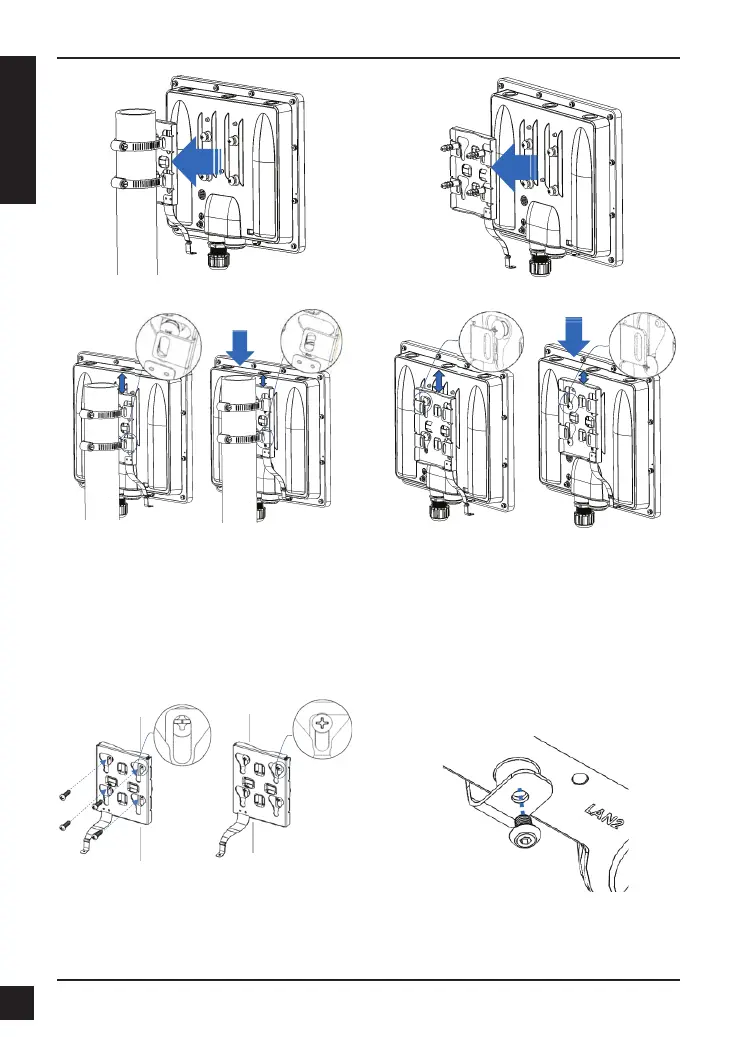 LAN2