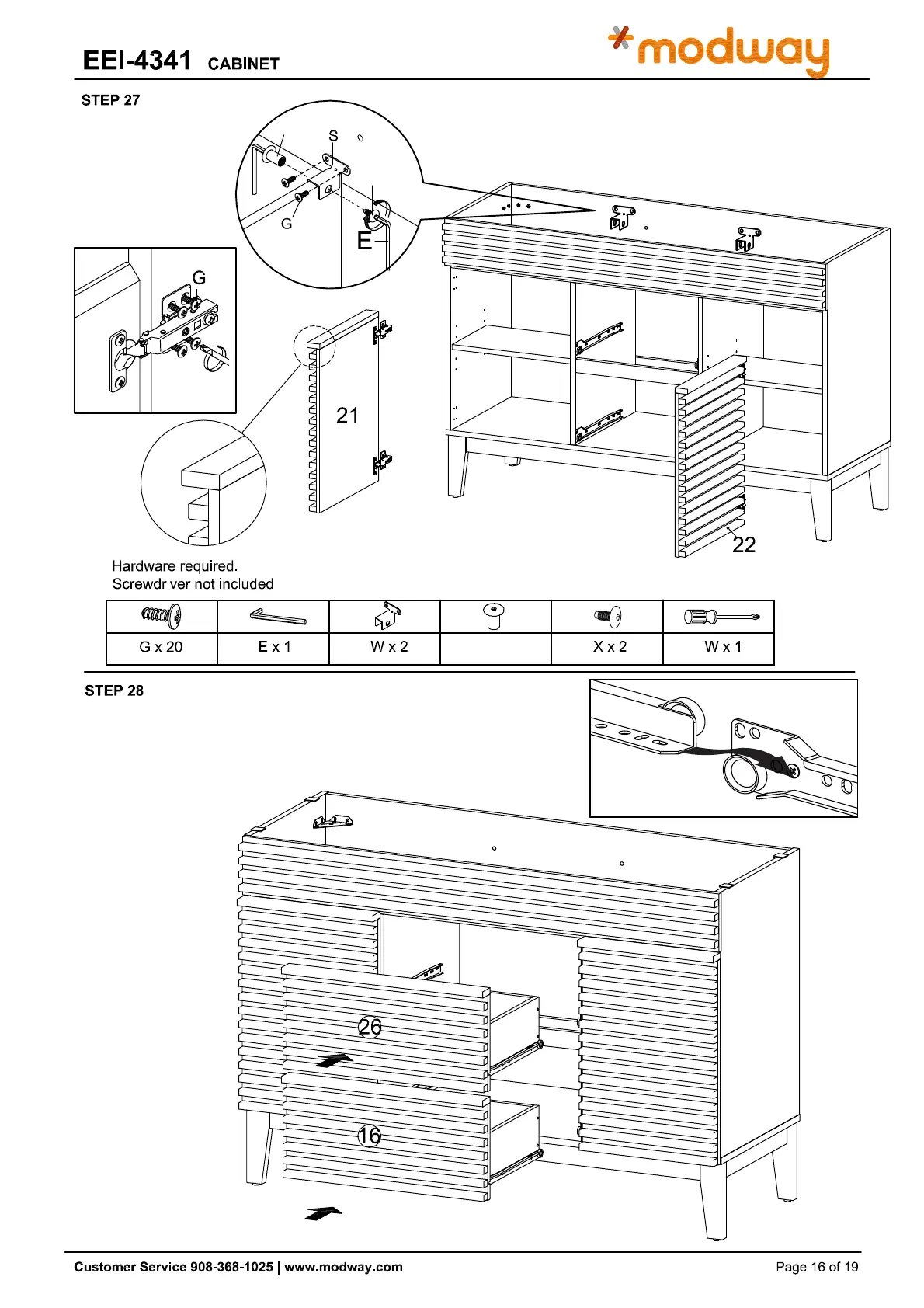 EEI-4341 CABINET

modway

STEP 27

S

G

E

G

21

22

Hardware required.
Screwdriver not included

| | | | | | |
|---|---|---|---|---|---|
| G x 20 | E x 1 | W x 2 | | X x 2 | W x 1 |

STEP 28

26

16

Customer Service 908-368-1025 | www.modway.com

Page 16 of 19