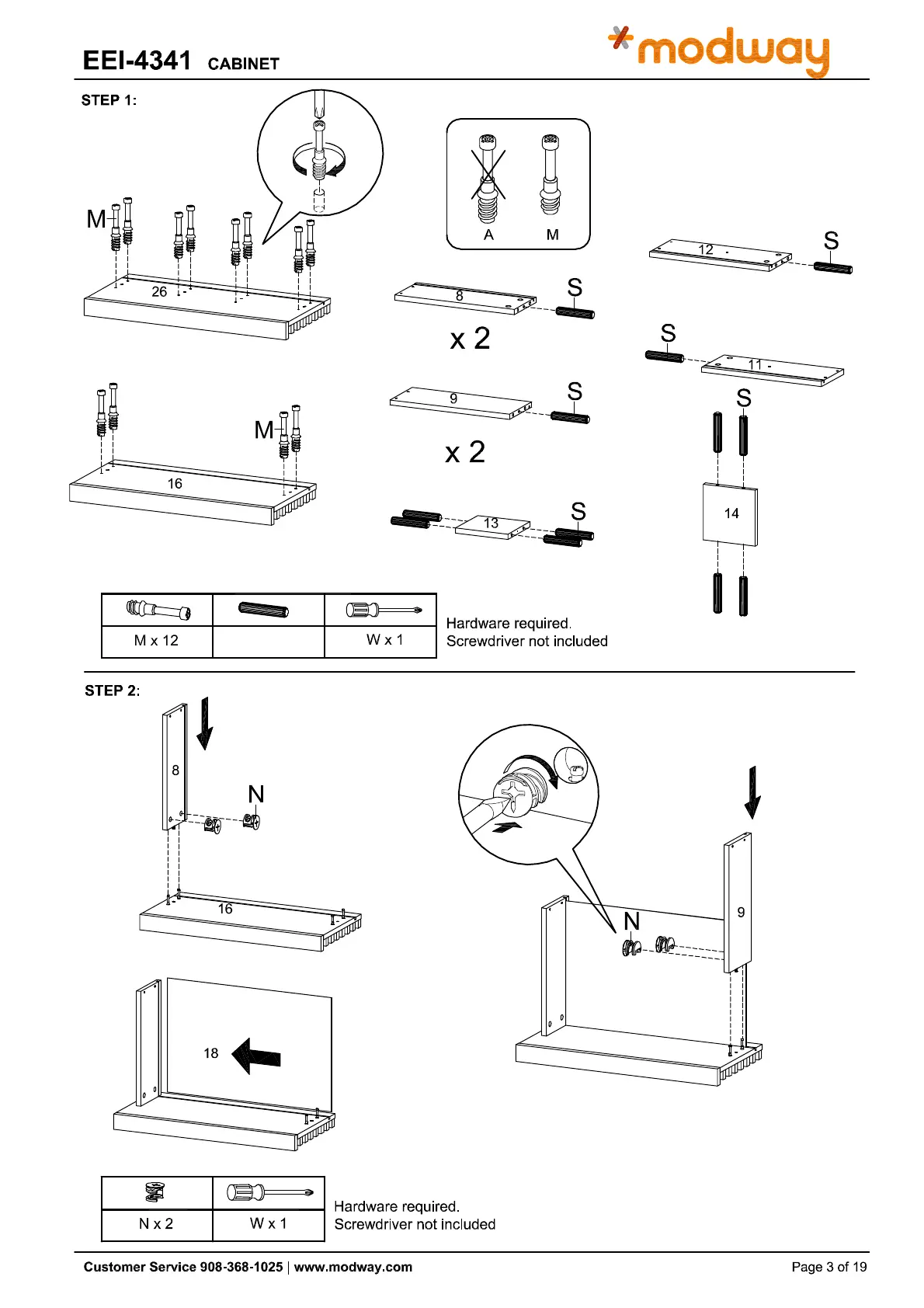 EEI-4341 CABINET

modway

STEP 1:

M

26

M

16

A M

8

S

x 2

9

S

x 2

13

S

12

S

S

11

S

14

| | | |
|---|---|---|
| M x 12 | | W x 1 |

Hardware required.
Screwdriver not included

STEP 2:

8

N

16

18

N

9

| | |
|---|---|
| N x 2 | W x 1 |

Hardware required.
Screwdriver not included

Customer Service 908-368-1025 | www.modway.com

Page 3 of 19