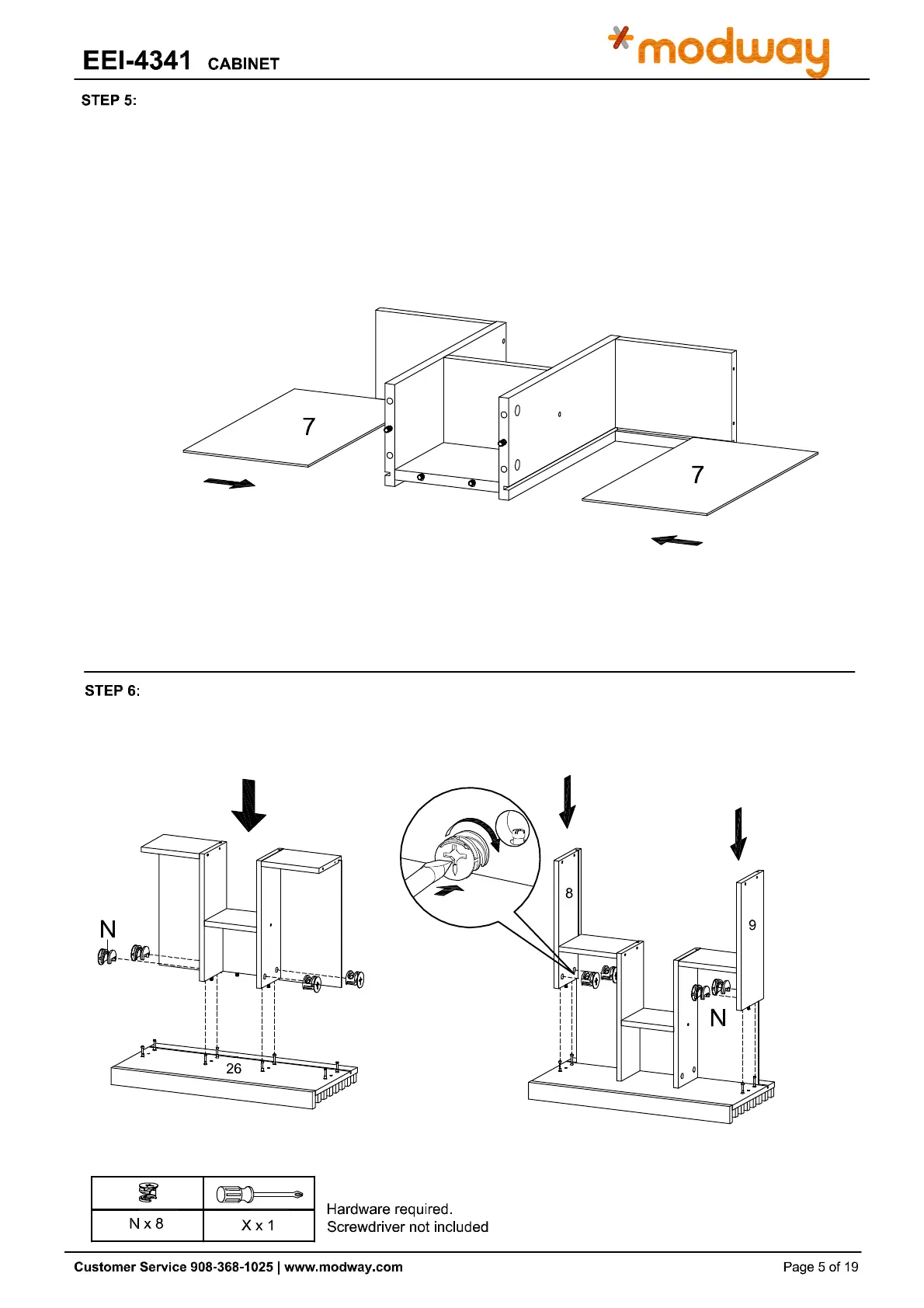 EEI-4341 CABINET

modway

STEP 5:

7

7

STEP 6:

N

26

8

9

N

|  |  |
|---|---|
| N x 8 | X x 1 |

Hardware required.
Screwdriver not included

Customer Service 908-368-1025 | www.modway.com

Page 5 of 19