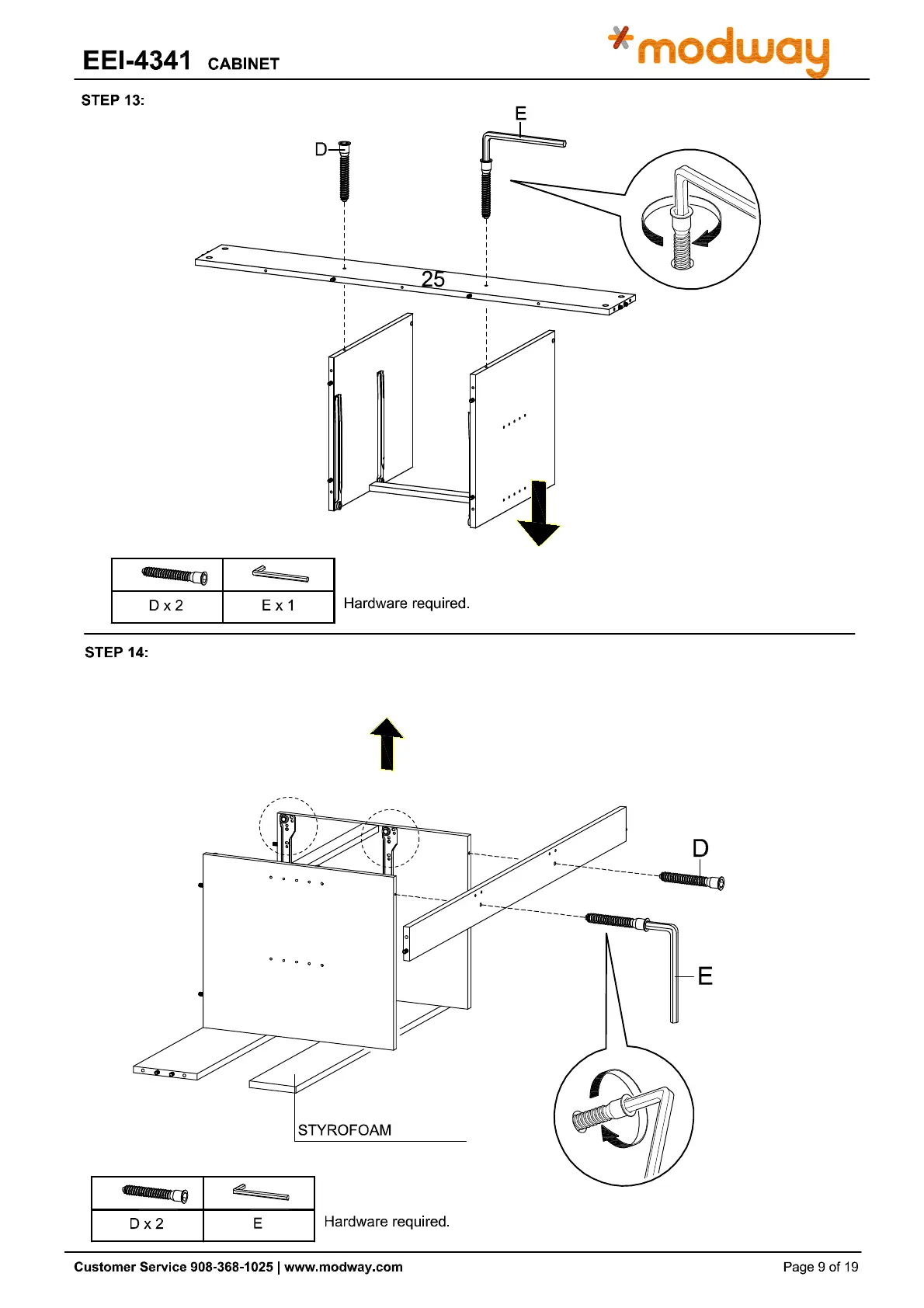 EEI-4341 CABINET

modway

STEP 13:

E

D

25

|  |  |
|---|---|
| D x 2 | E x 1 |

Hardware required.

STEP 14:

D

E

STYROFOAM

|  |  |
|---|---|
| D x 2 | E |

Hardware required.

Customer Service 908-368-1025 | www.modway.com

Page 9 of 19