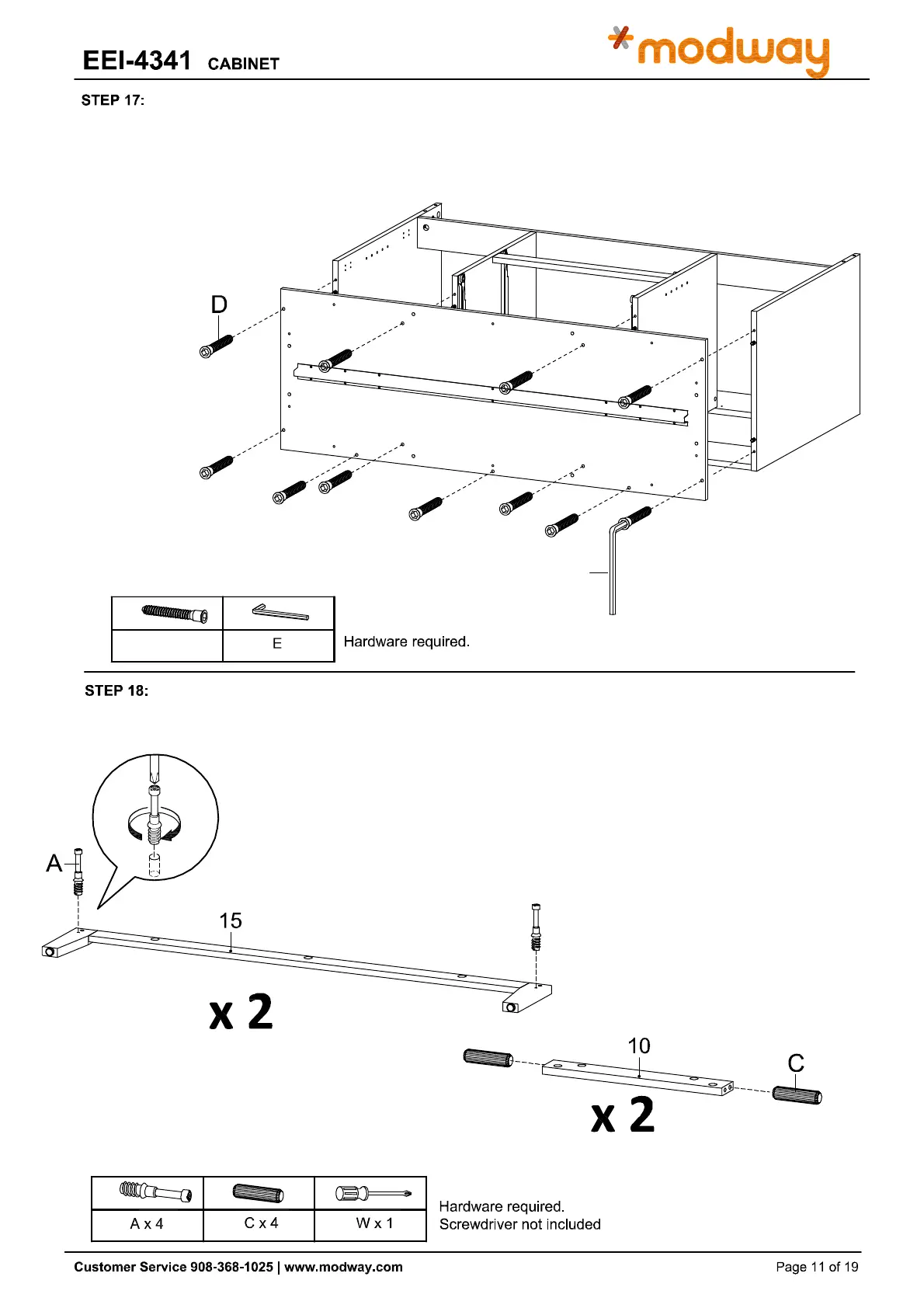 EEI-4341 CABINET

modway

STEP 17:

D

| | |
|---|---|
| | E |

Hardware required.

STEP 18:

A

15

x 2

10

C

x 2

| | | |
|---|---|---|
| A x 4 | C x 4 | W x 1 |

Hardware required.
Screwdriver not included

Customer Service 908-368-1025 | www.modway.com

Page 11 of 19