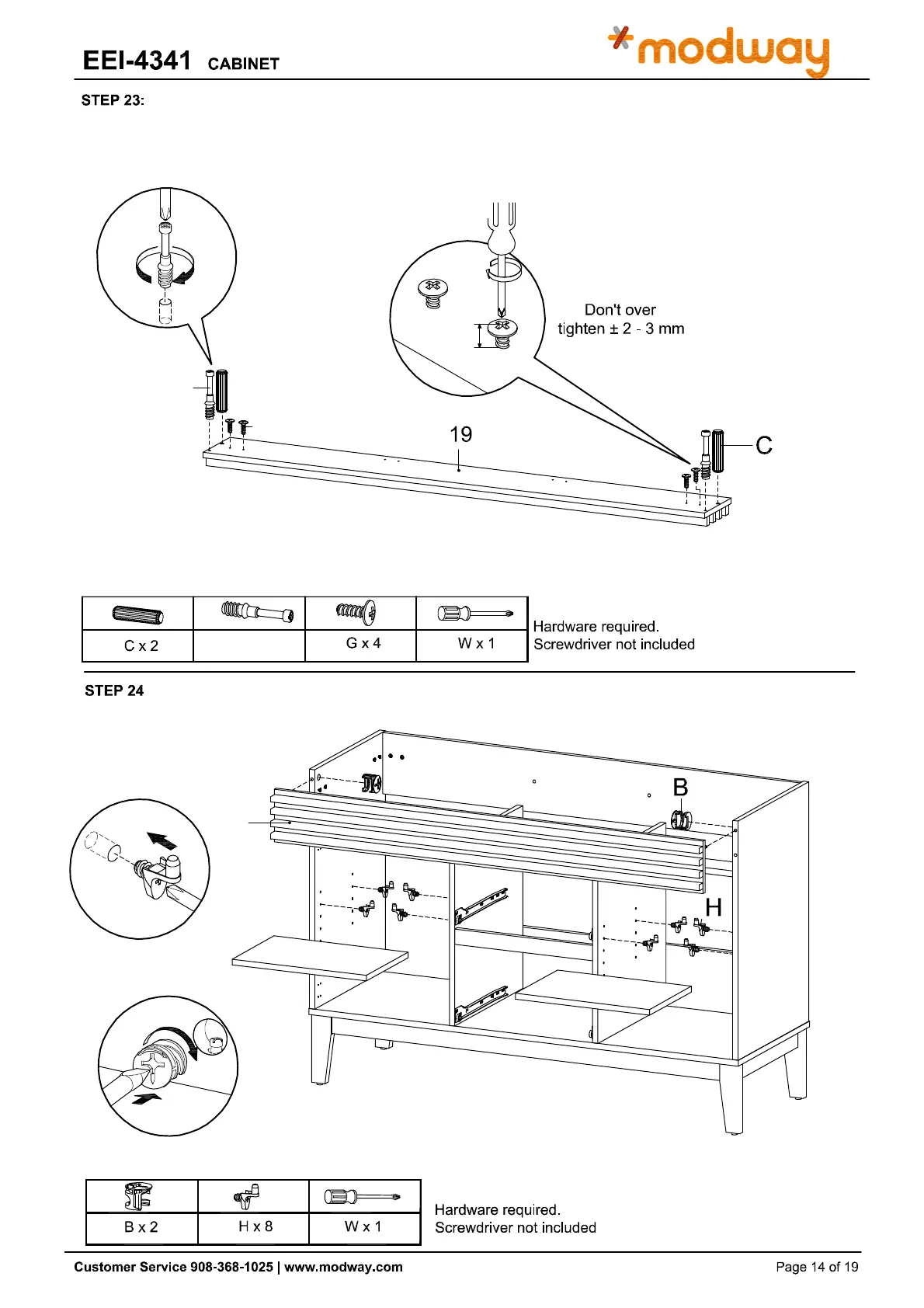 EEI-4341 CABINET

modway

STEP 23:

Don't over tighten ± 2 - 3 mm

19

C

| | | | |
|---|---|---|---|
| C x 2 | | G x 4 | W x 1 |

Hardware required.
Screwdriver not included

STEP 24

B

H

| | | |
|---|---|---|
| B x 2 | H x 8 | W x 1 |

Hardware required.
Screwdriver not included

Customer Service 908-368-1025 | www.modway.com

Page 14 of 19