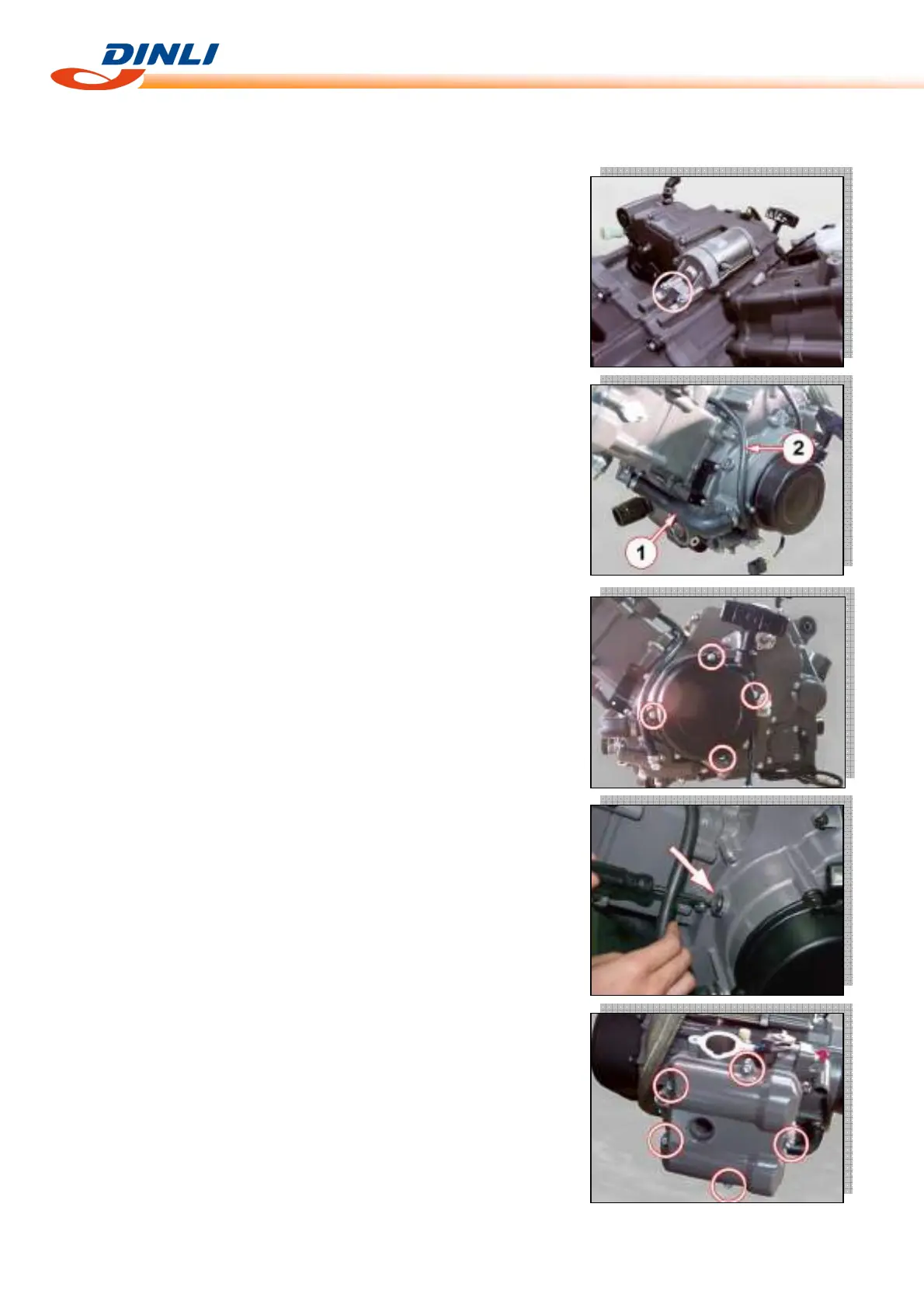 DINLI

2

1