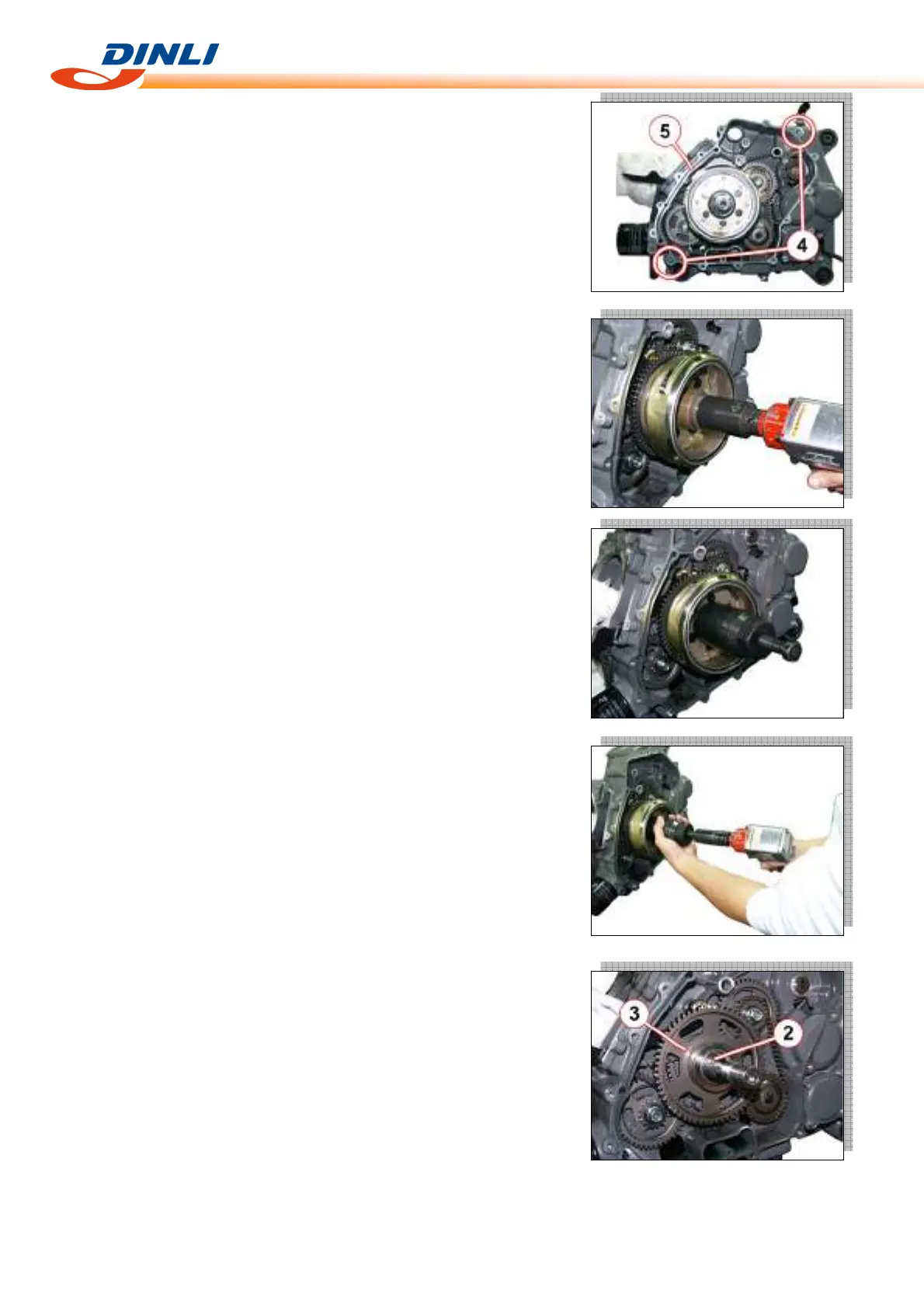 DINLI

5

4

3

2