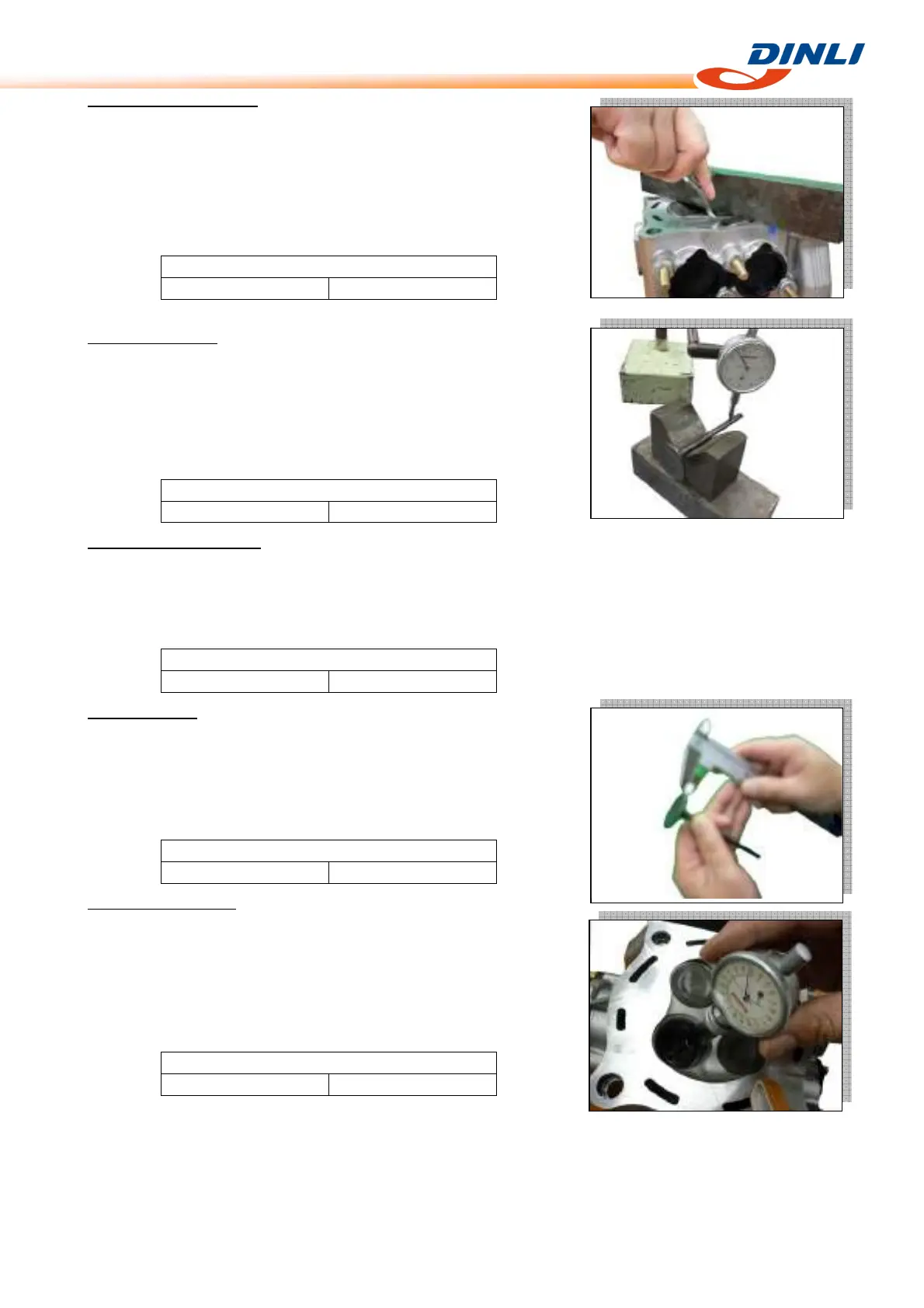 DINLI