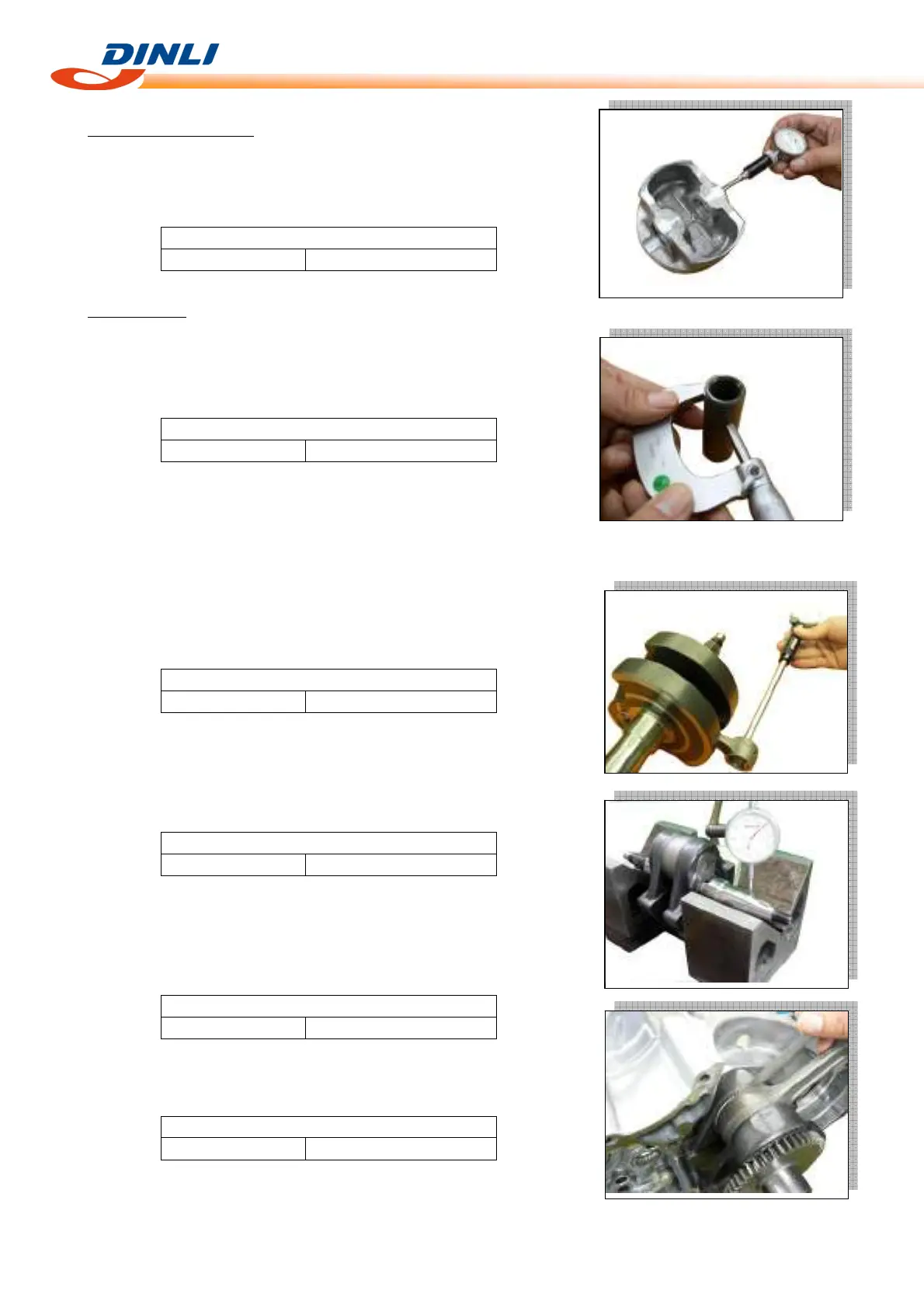 DINLI