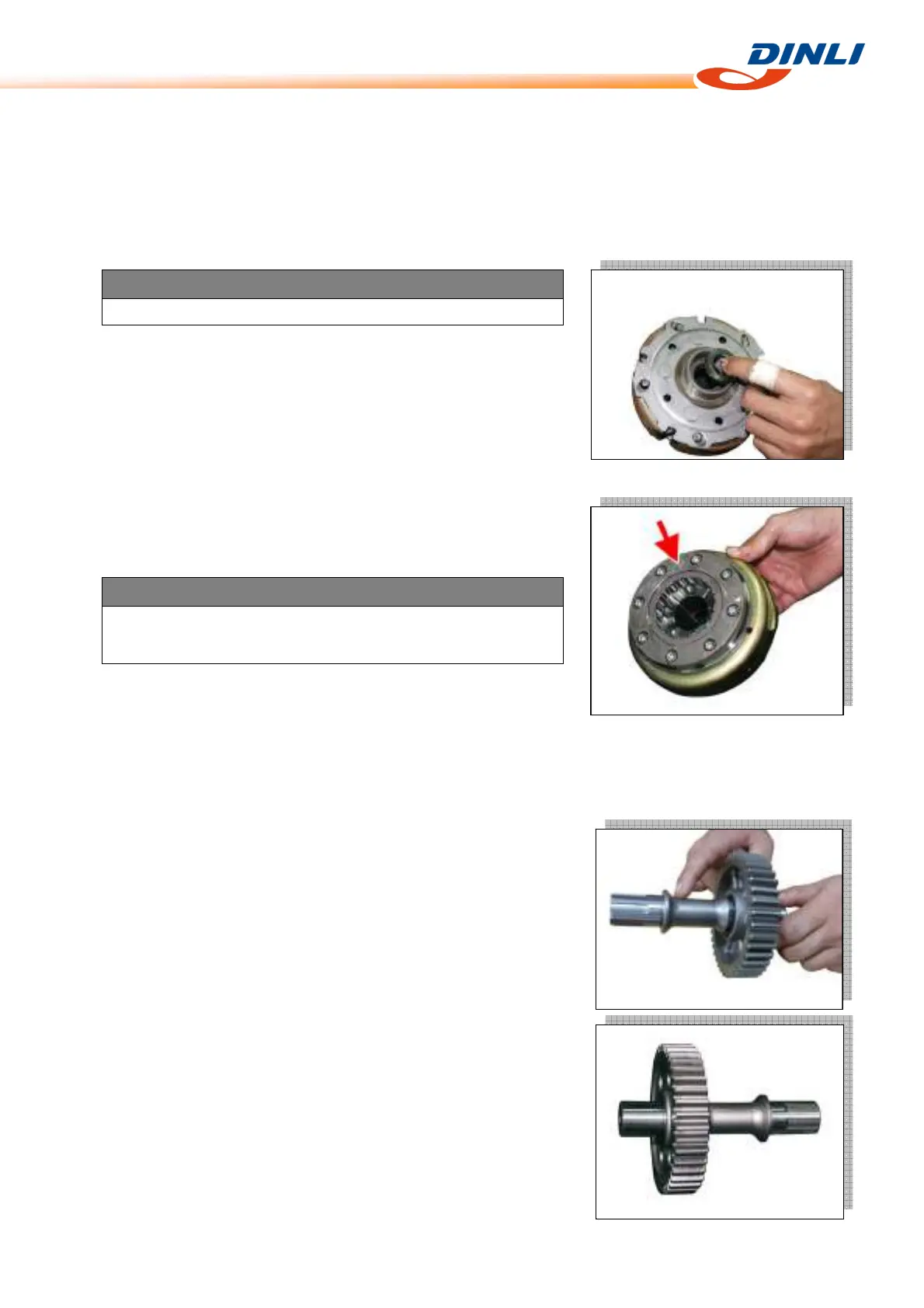 DINLI