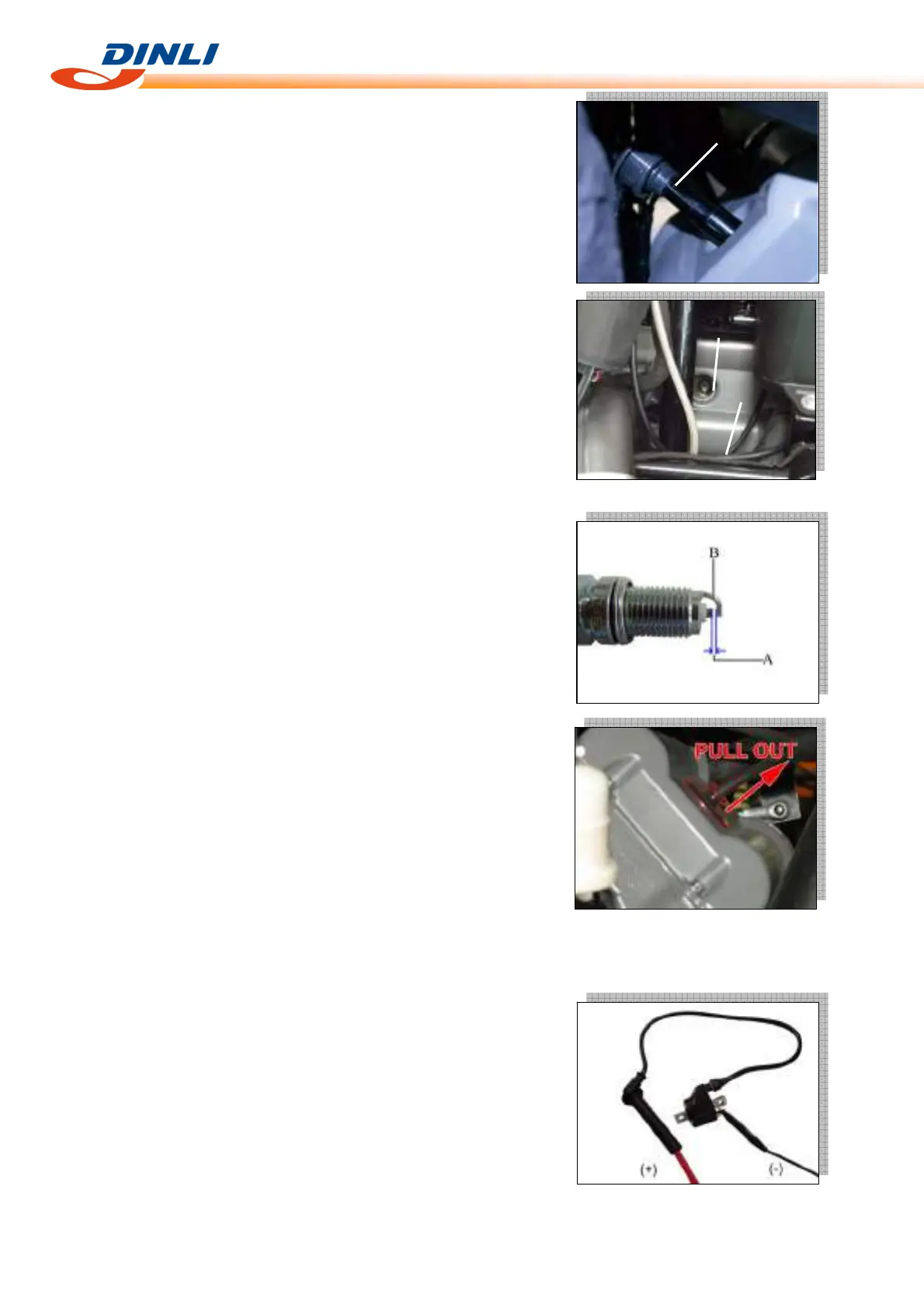 DINLI

B

A

PULL OUT

(+)

(-)