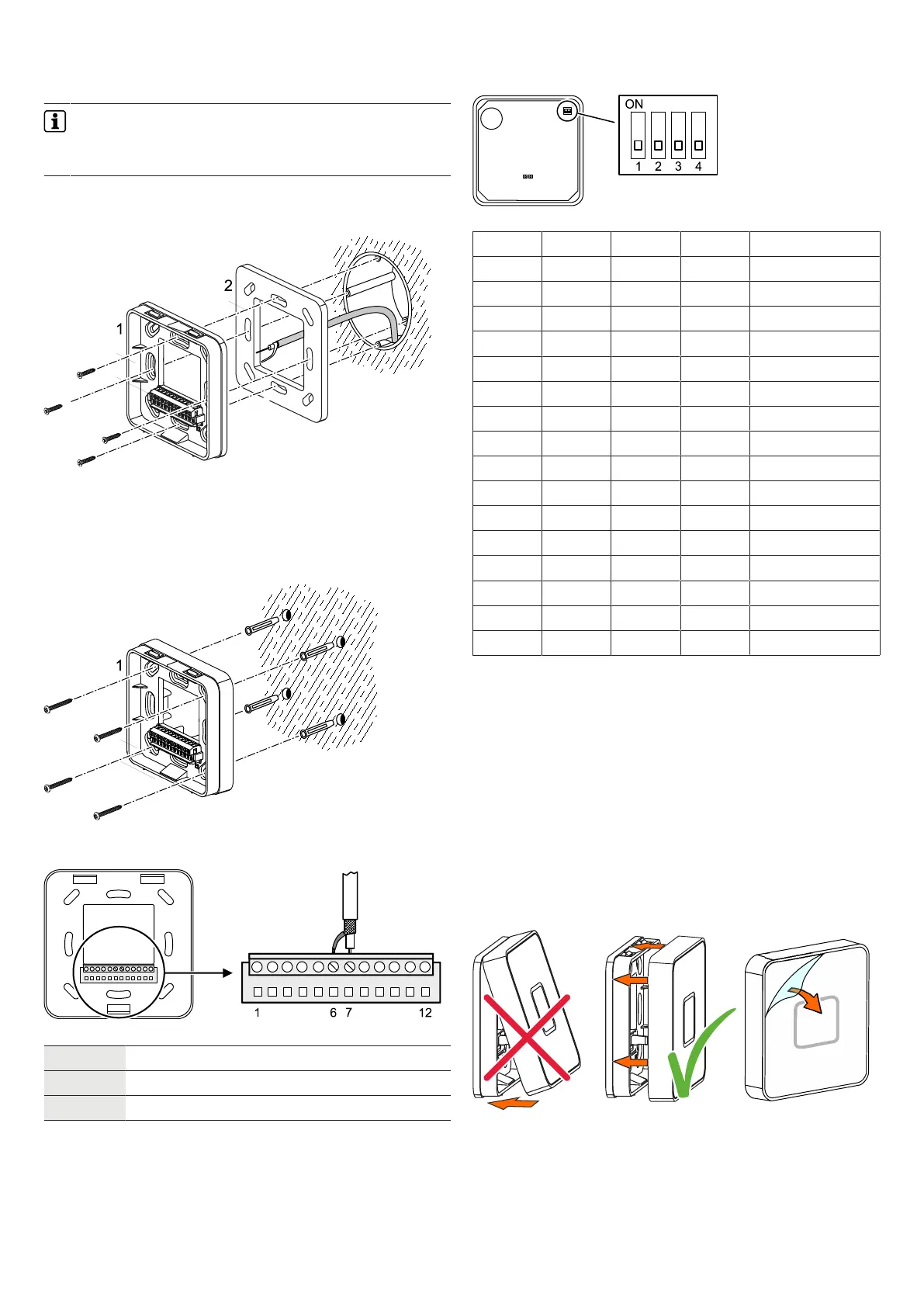 ON

1 2 3 4

2

1

1

1 6 7 12