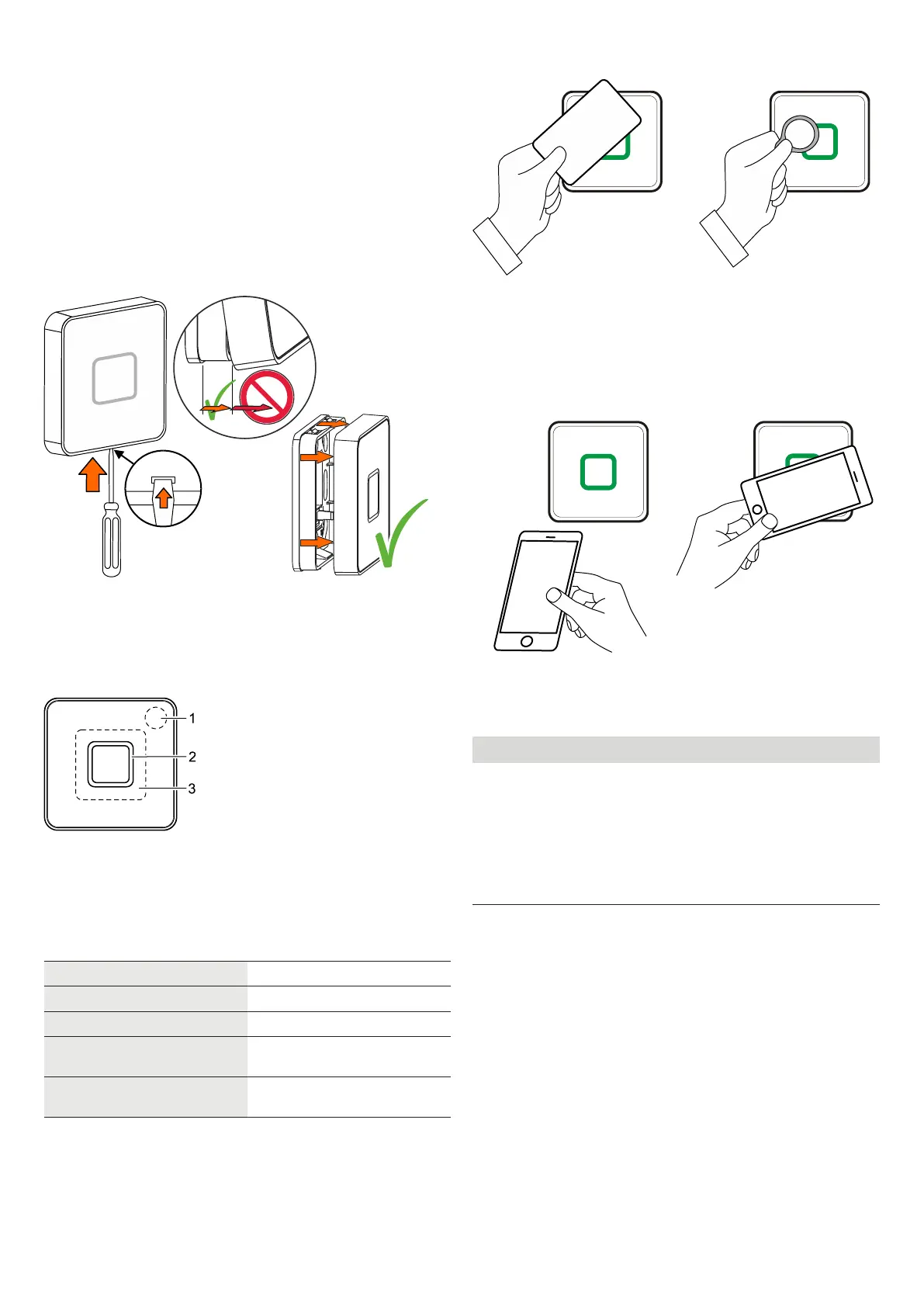 1
2
3