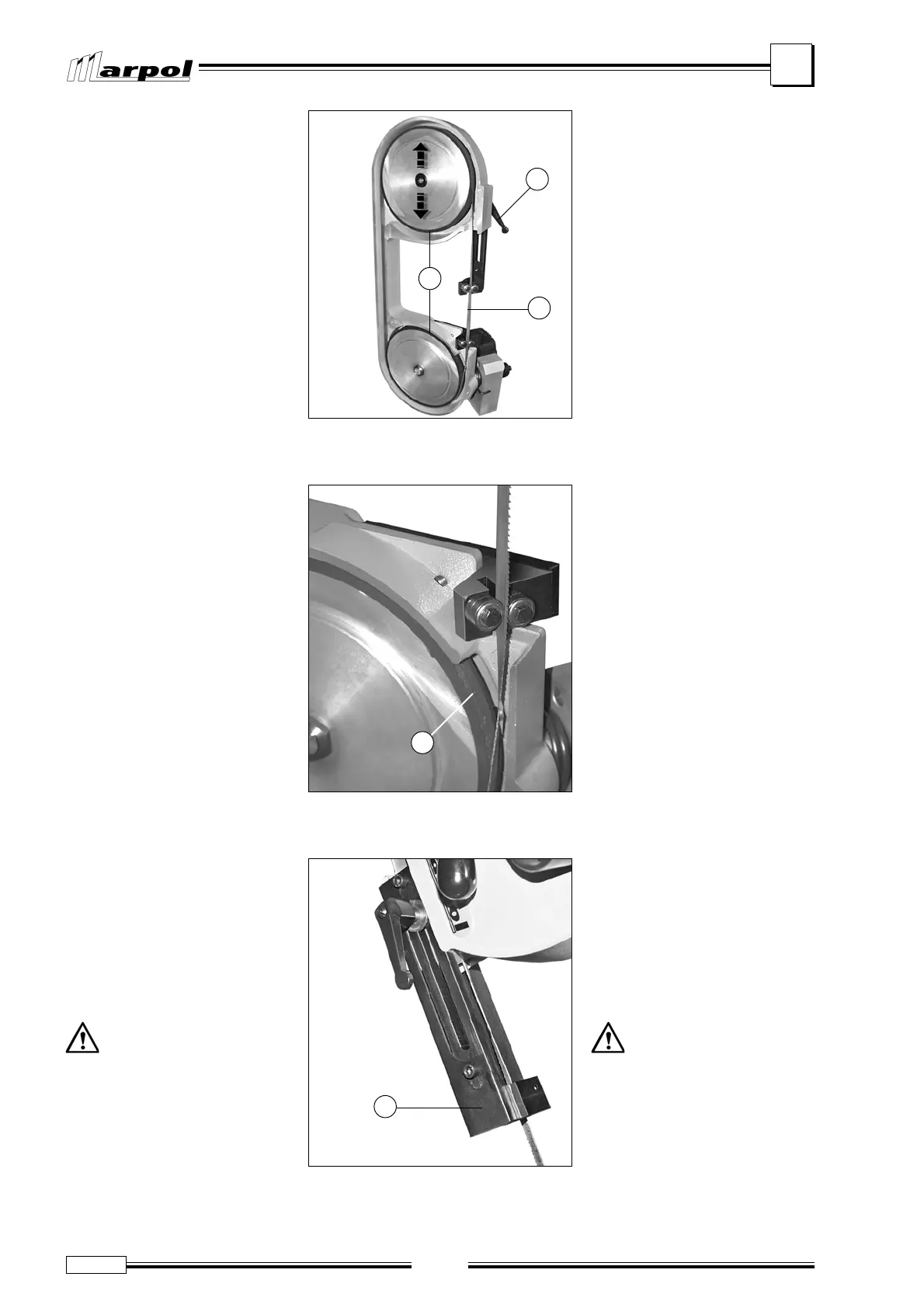 Marpol