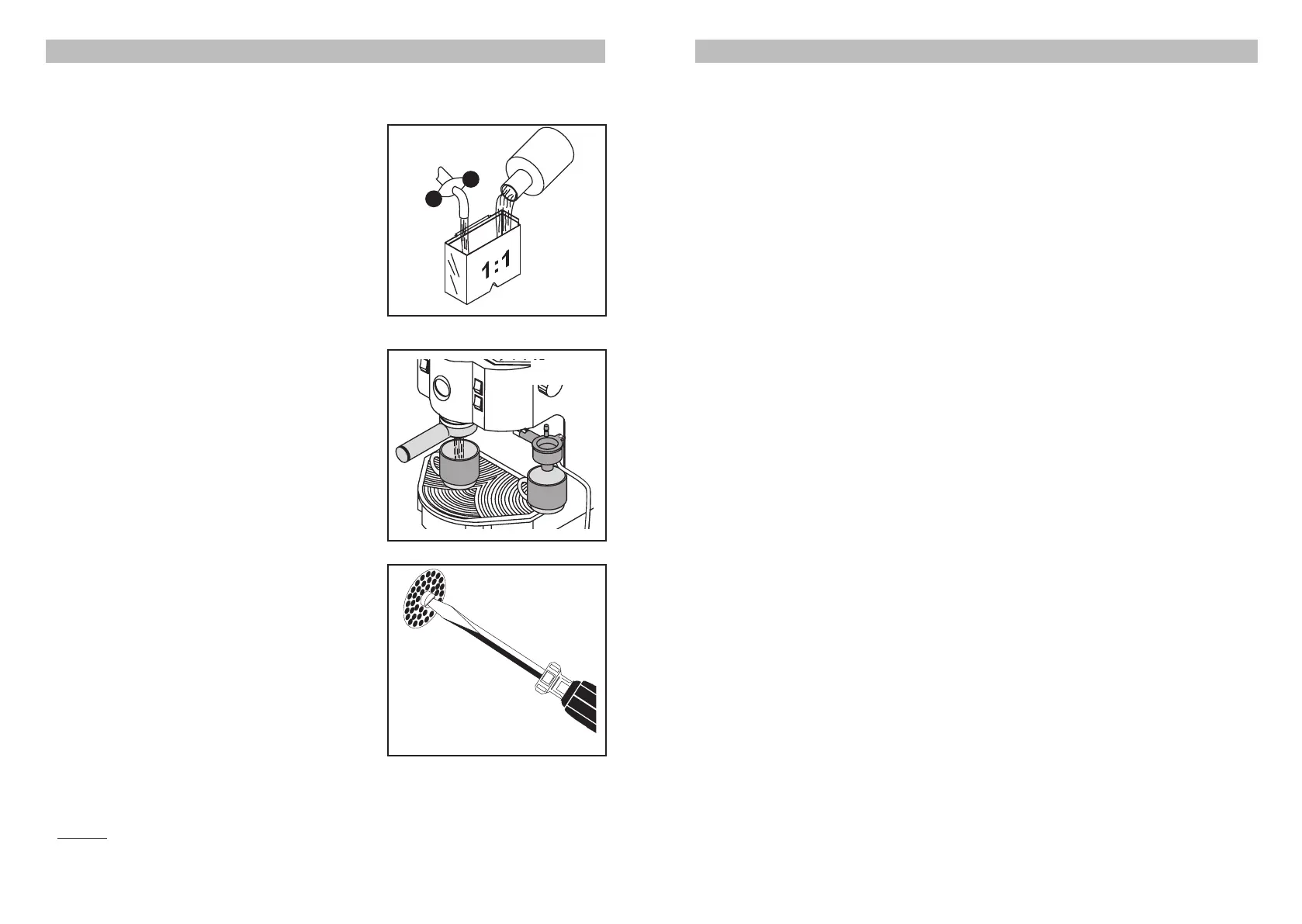 1:1