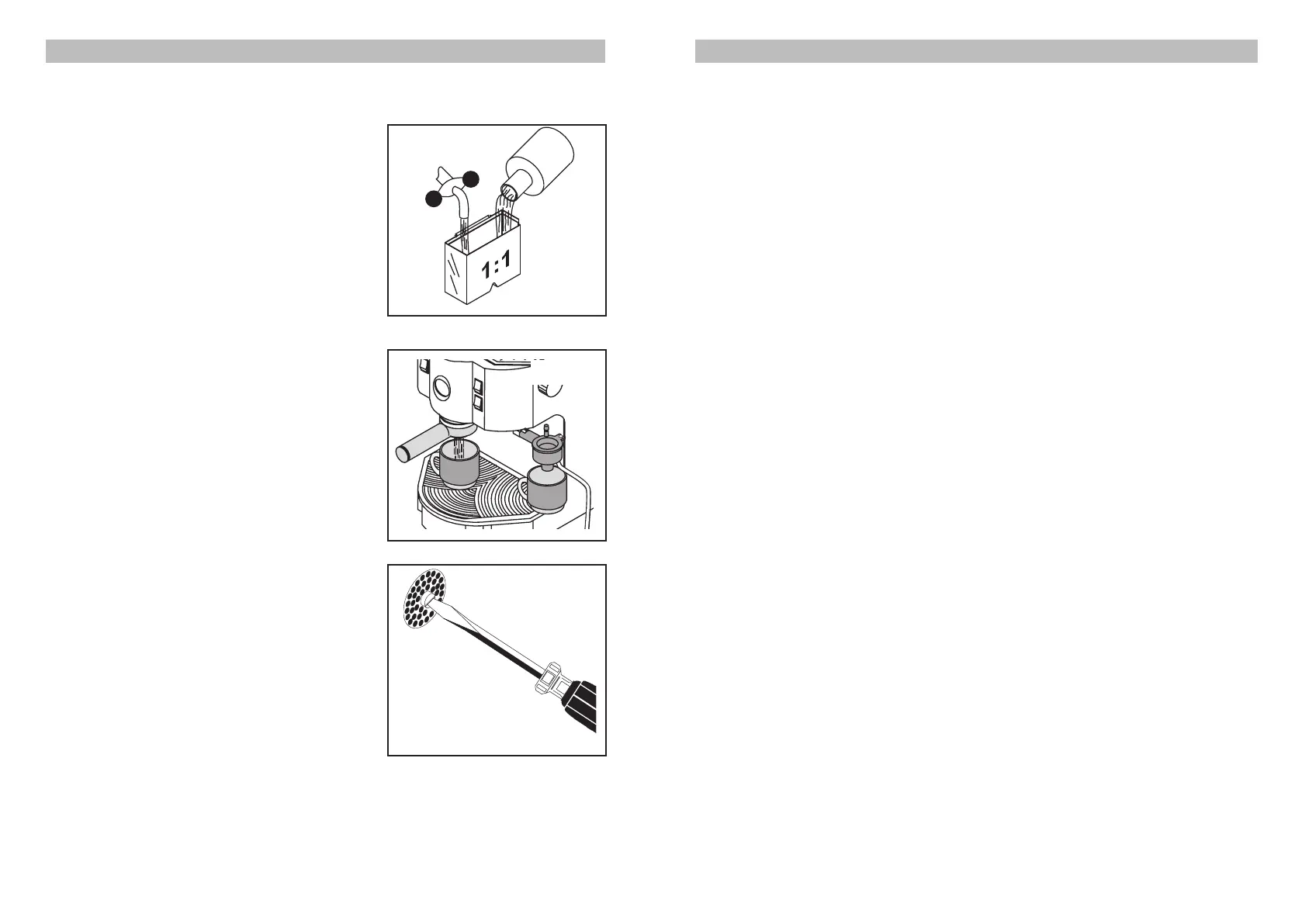 1:1