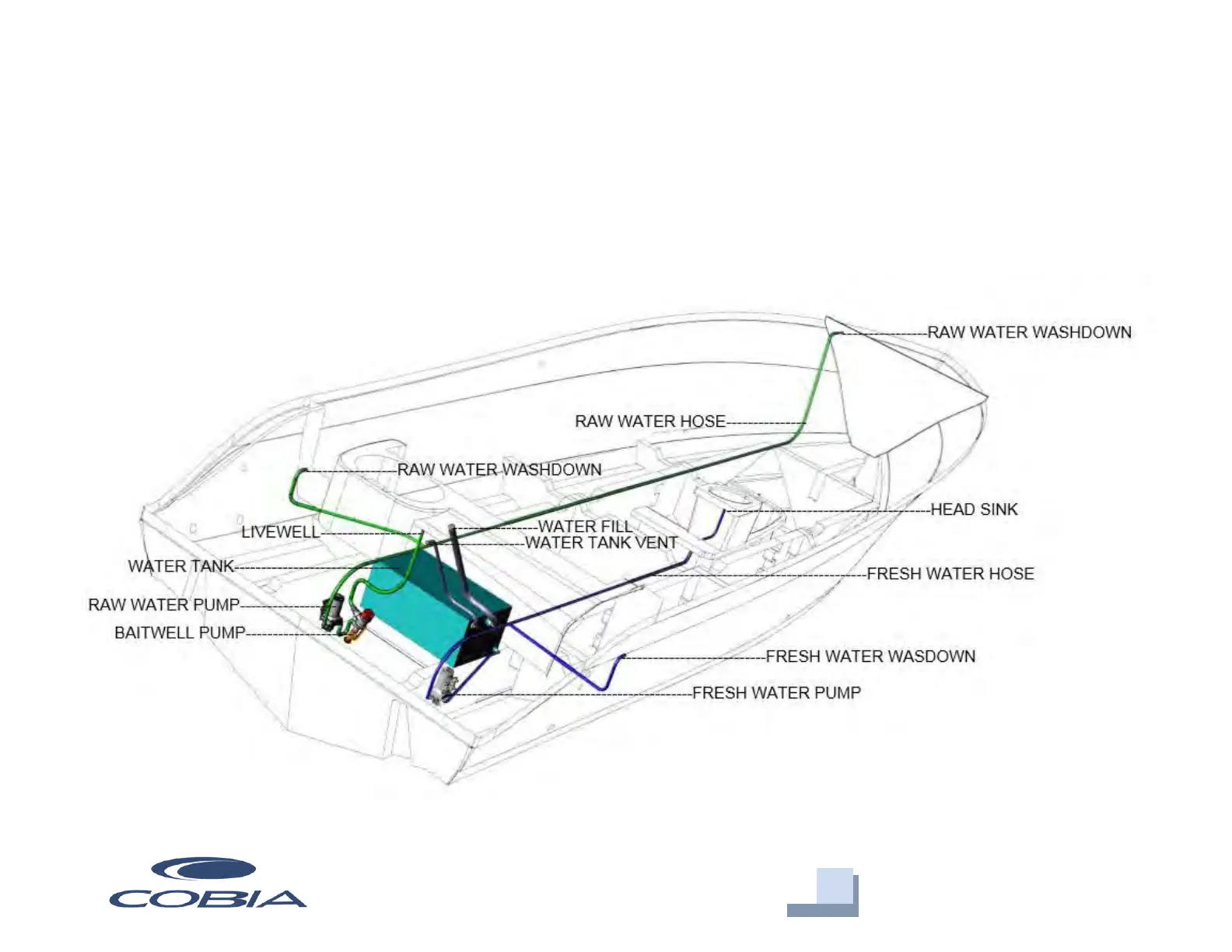 RAW WATER WASHDOWN

RAW WATER HOSE

RAW WATER WASHDOWN

HEAD SINK

LIVEWELL

WATER FILL

WATER TANK VENT

WATER TANK

FRESH WATER HOSE

RAW WATER PUMP

BAITWELL PUMP

FRESH WATER WASDOWN

FRESH WATER PUMP

COBIA