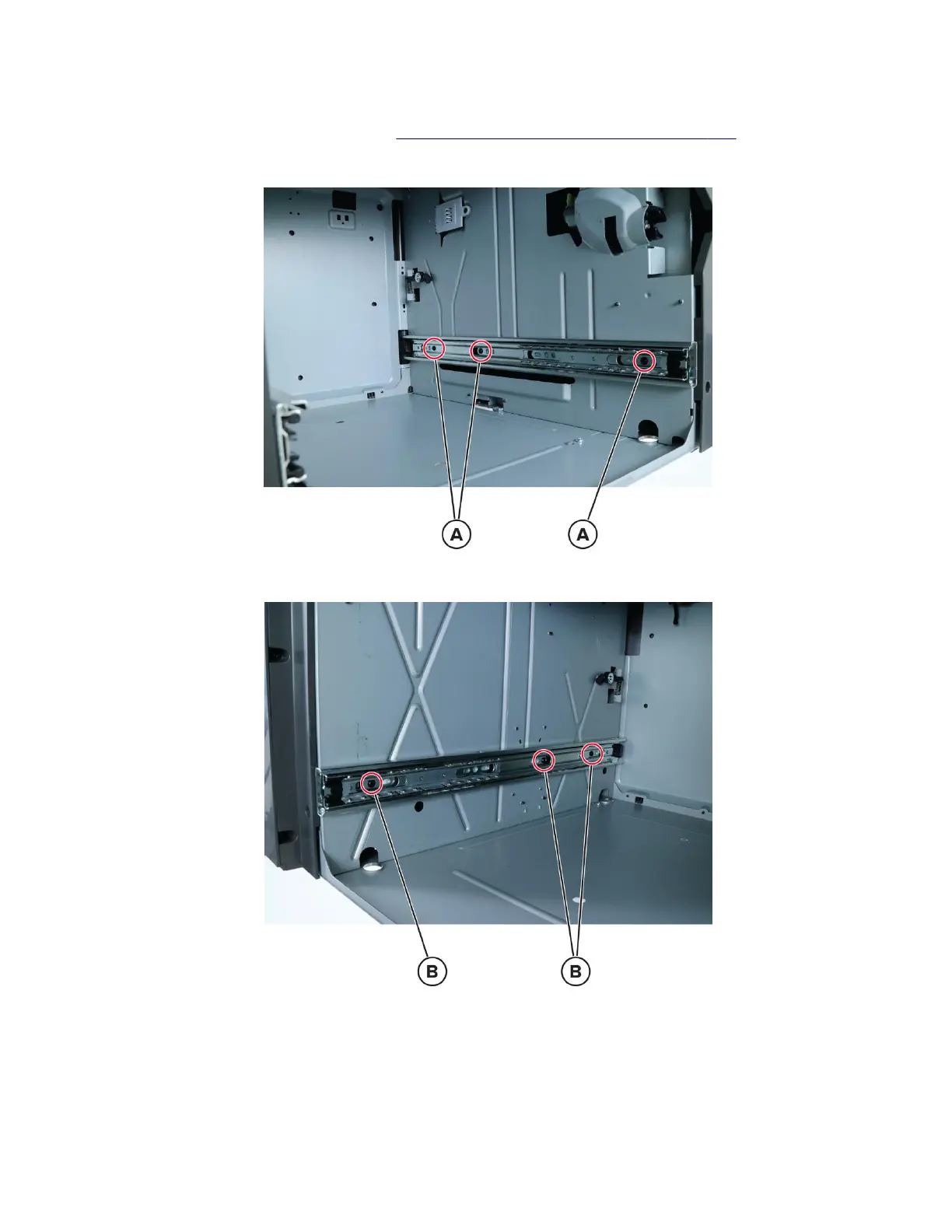 A

A

B

B