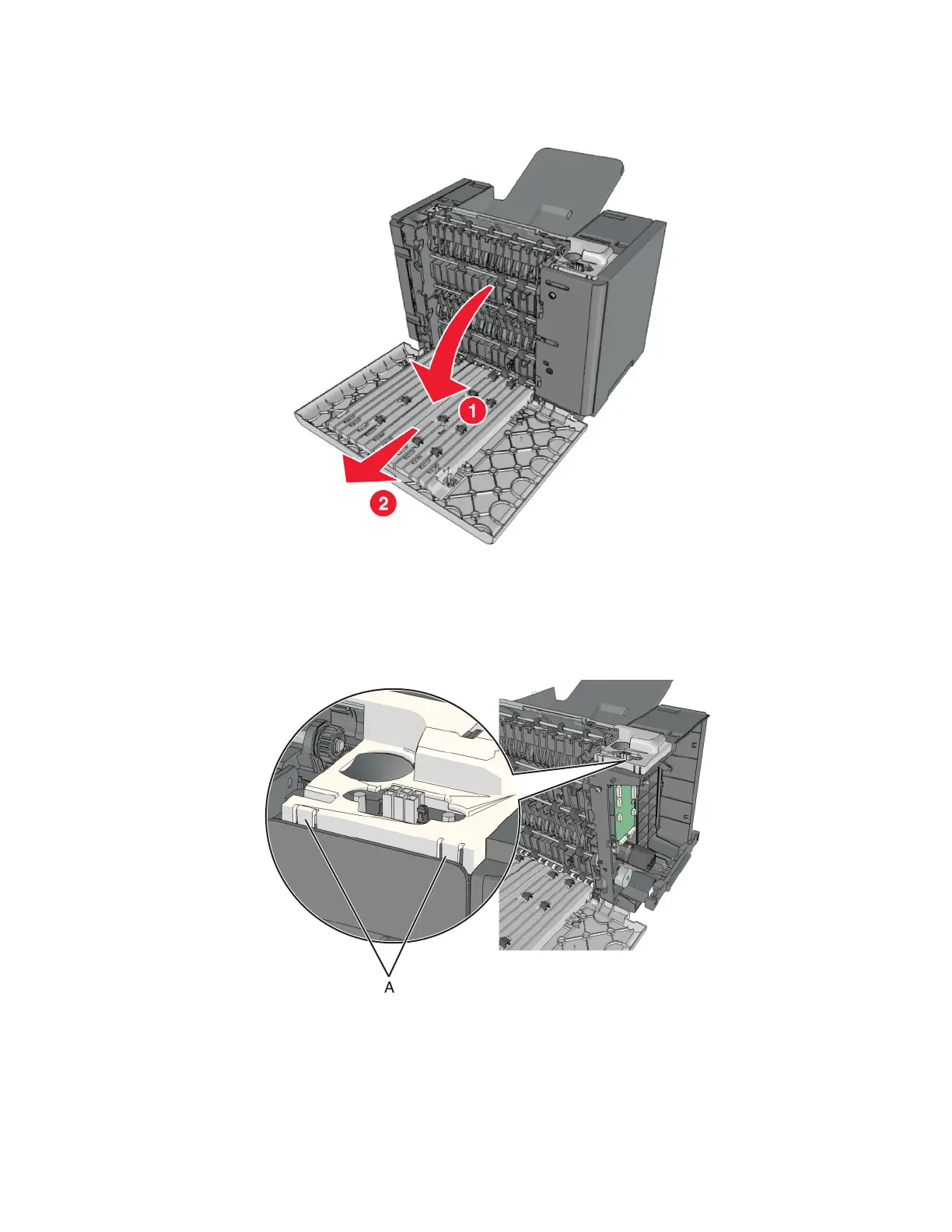 1

2

A