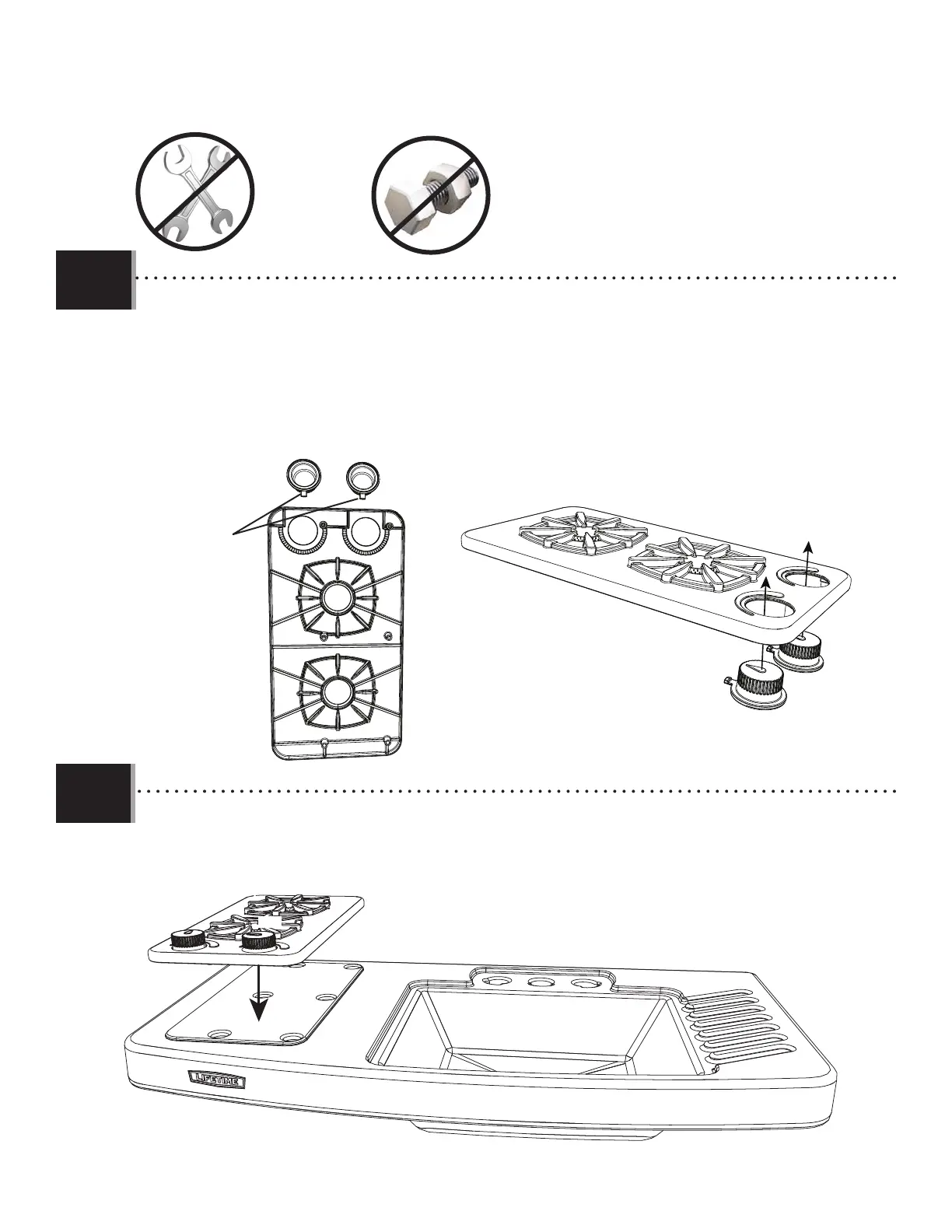 LIFETIME