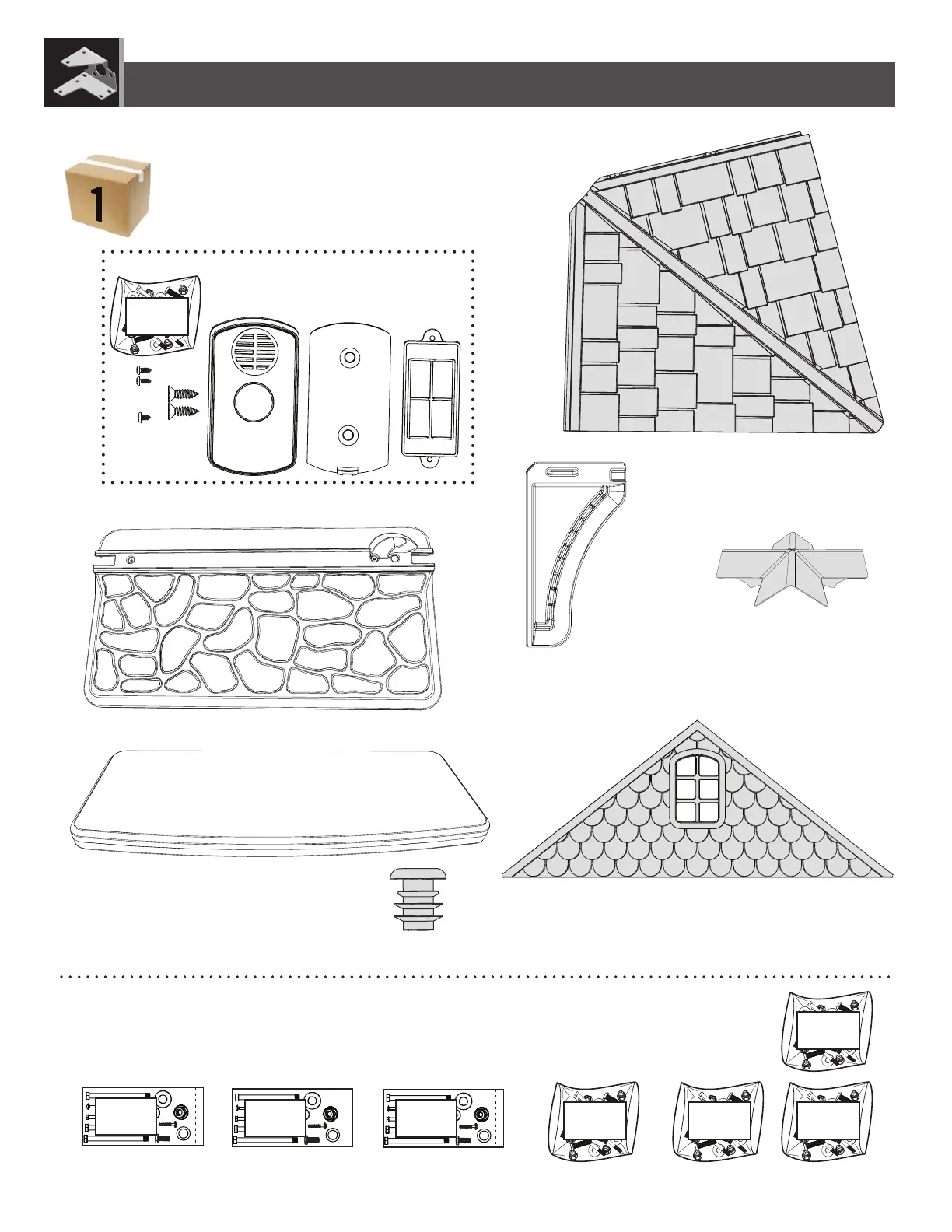 1