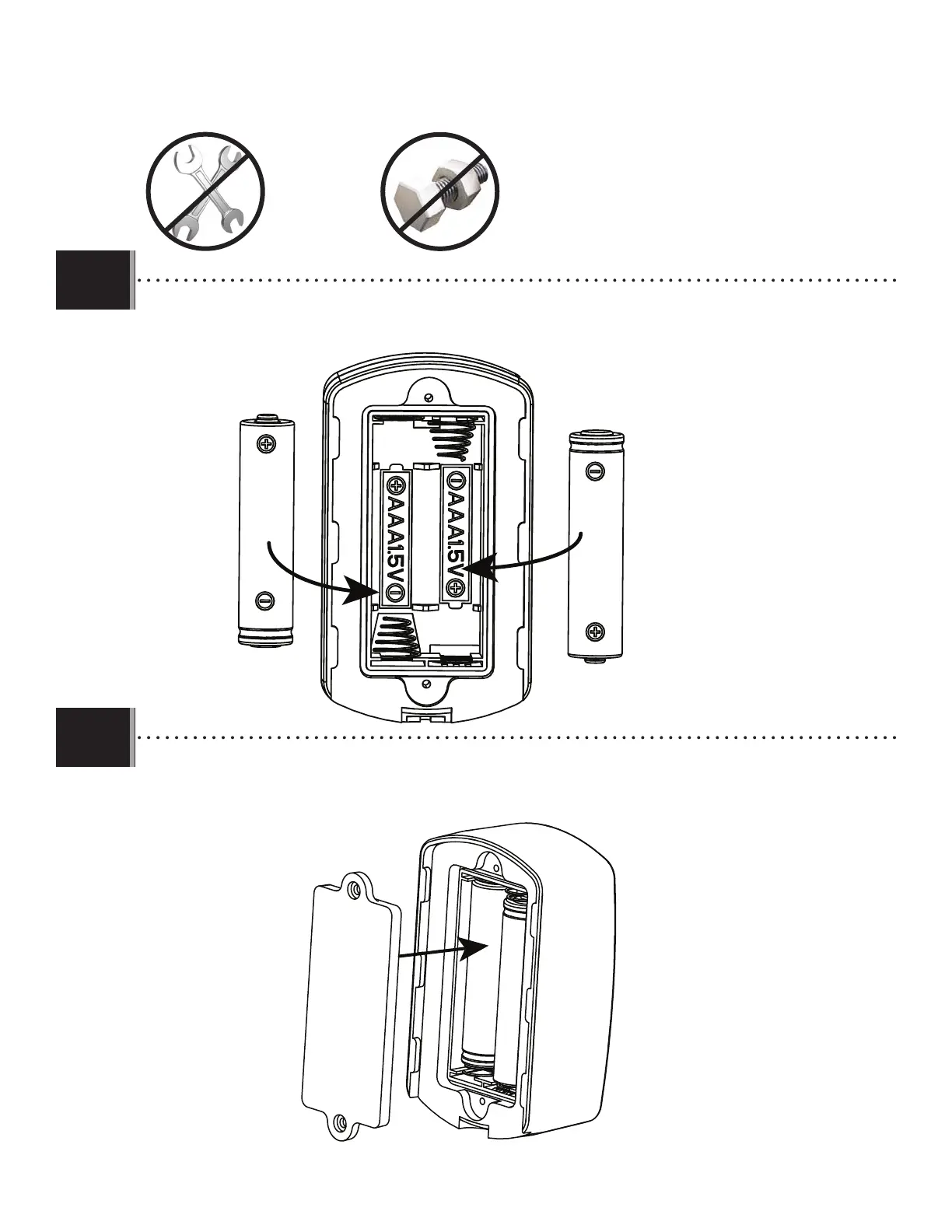 AAA1.5V

AAA1.5V