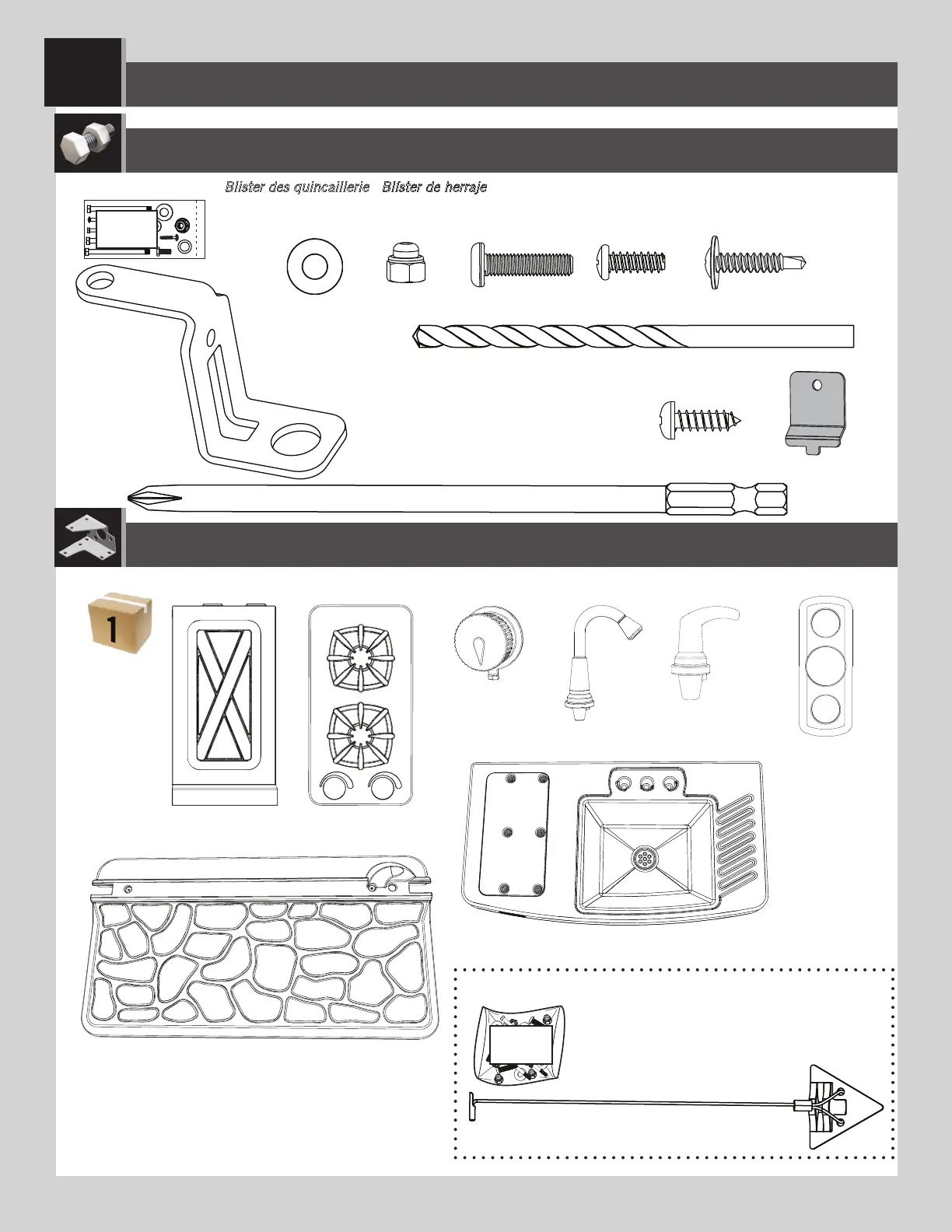 Blister des quincaillerie   Blister de herraje

1