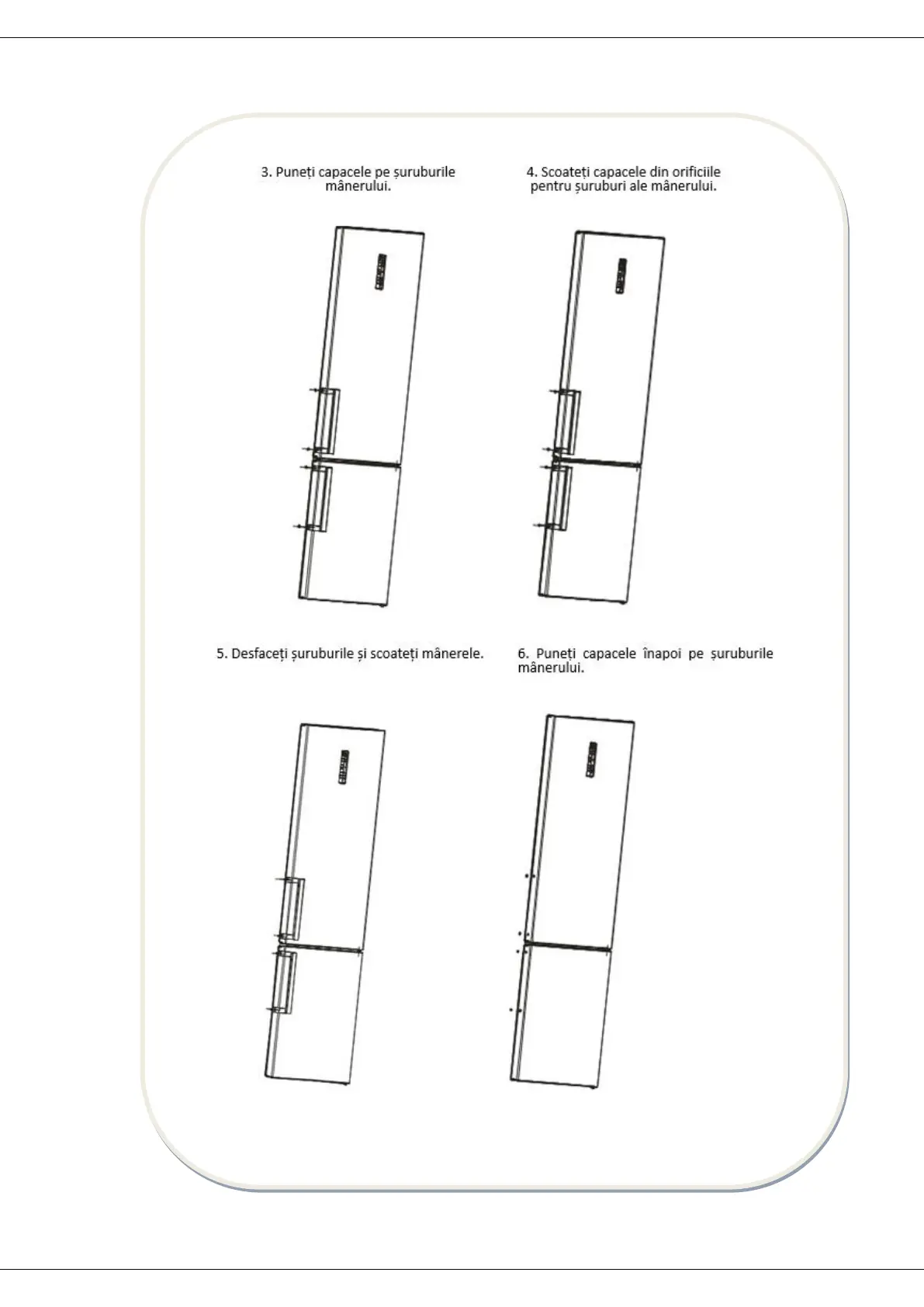 3. Puneți capacele pe șuruburile mânerului.

4. Scoateți capacele din orificiile pentru șuruburi ale mânerului.

5. Desfaceți șuruburile și scoateți mânerele.

6. Puneți capacele înapoi pe șuruburile mânerului.