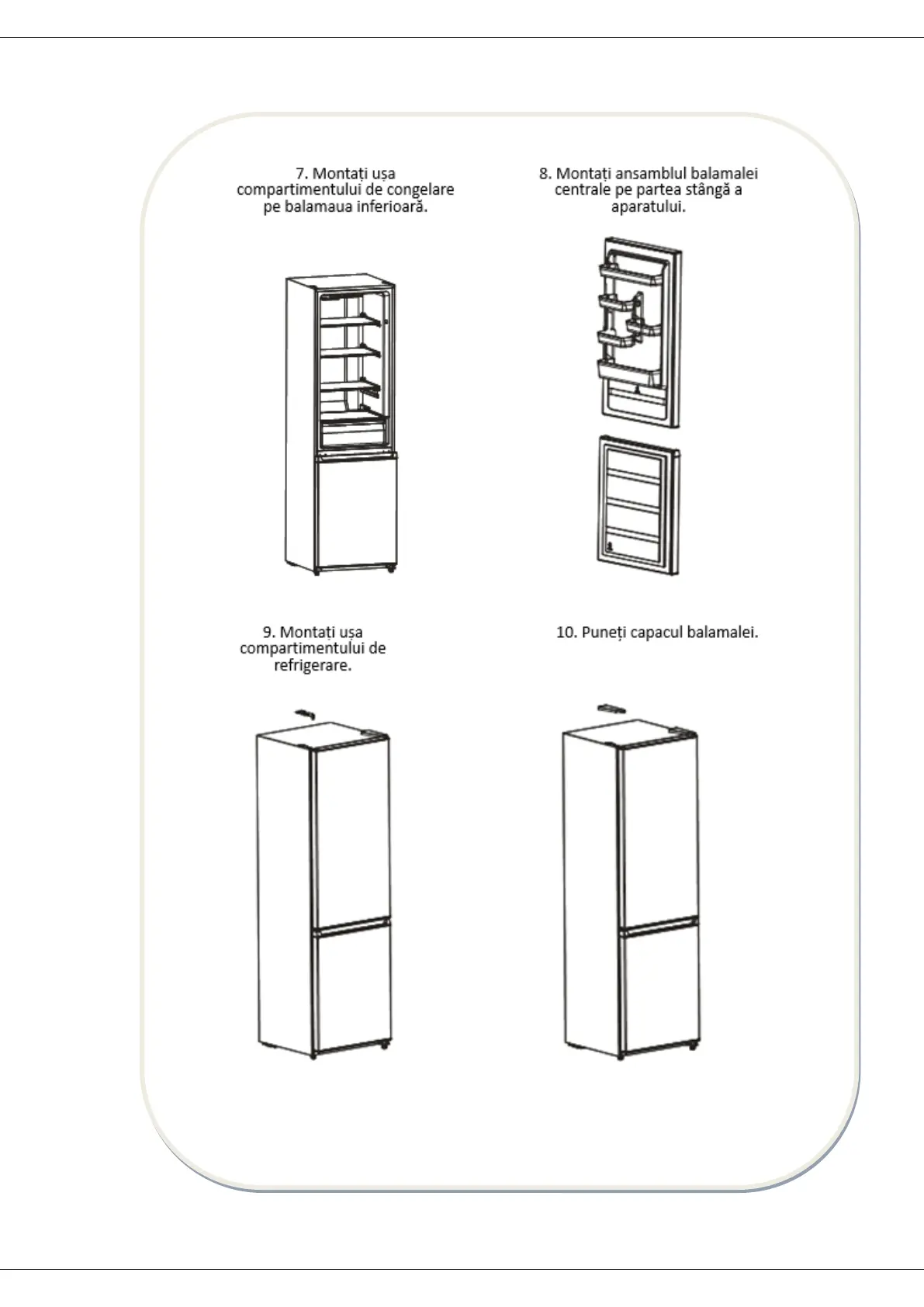 7. Montați ușa compartimentului de congelare pe balamaua inferioară.

8. Montați ansamblul balamalei centrale pe partea stângă a aparatului.

9. Montați ușa compartimentului de refrigerare.

10. Puneți capacul balamalei.