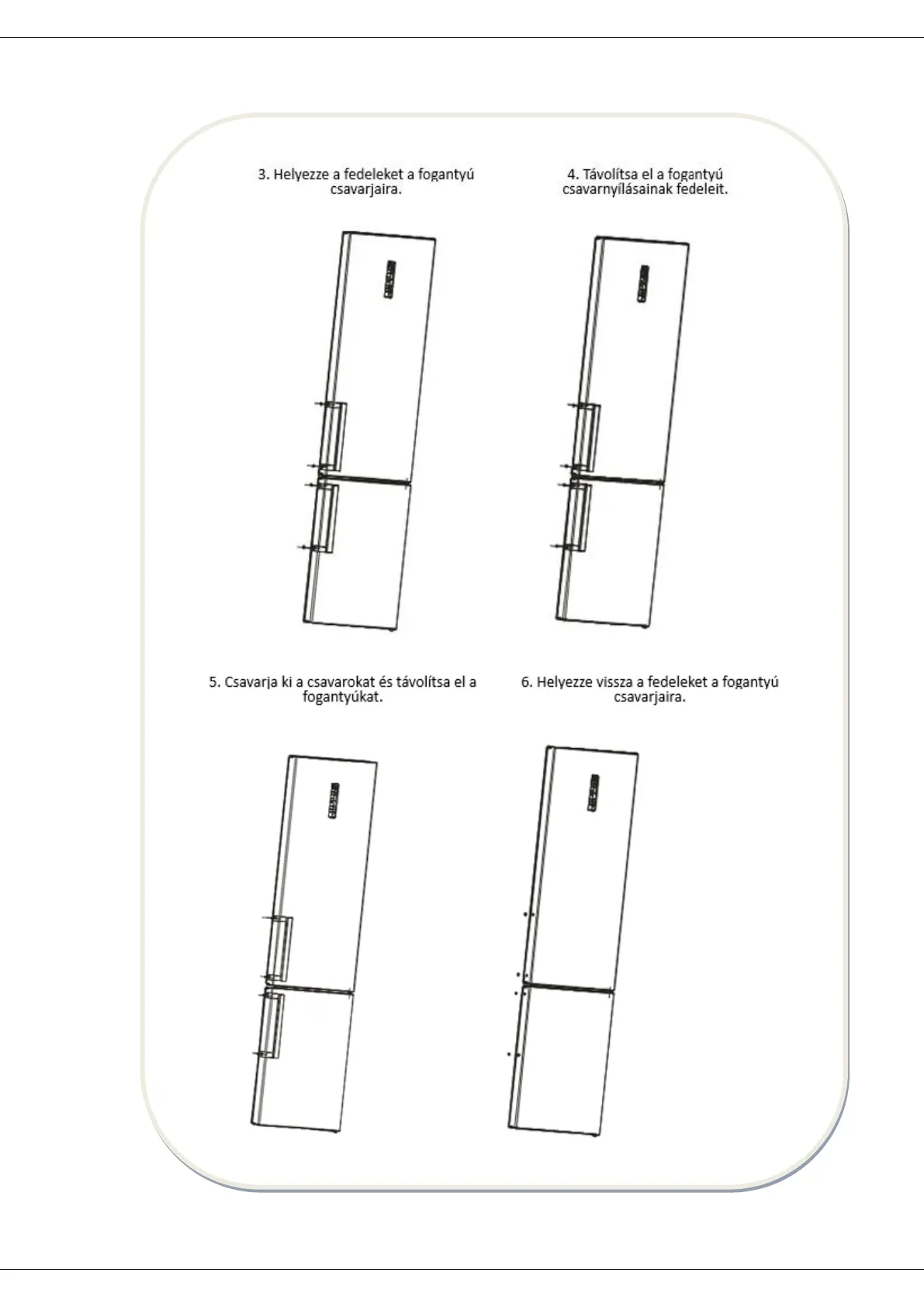 3. Helyezze a fedeleket a fogantyú csavarjaira.

4. Távolítsa el a fogantyú csavarnyílásainak fedeleit.

5. Csavarja ki a csavarokat és távolítsa el a fogantyúkat.

6. Helyezze vissza a fedeleket a fogantyú csavarjaira.