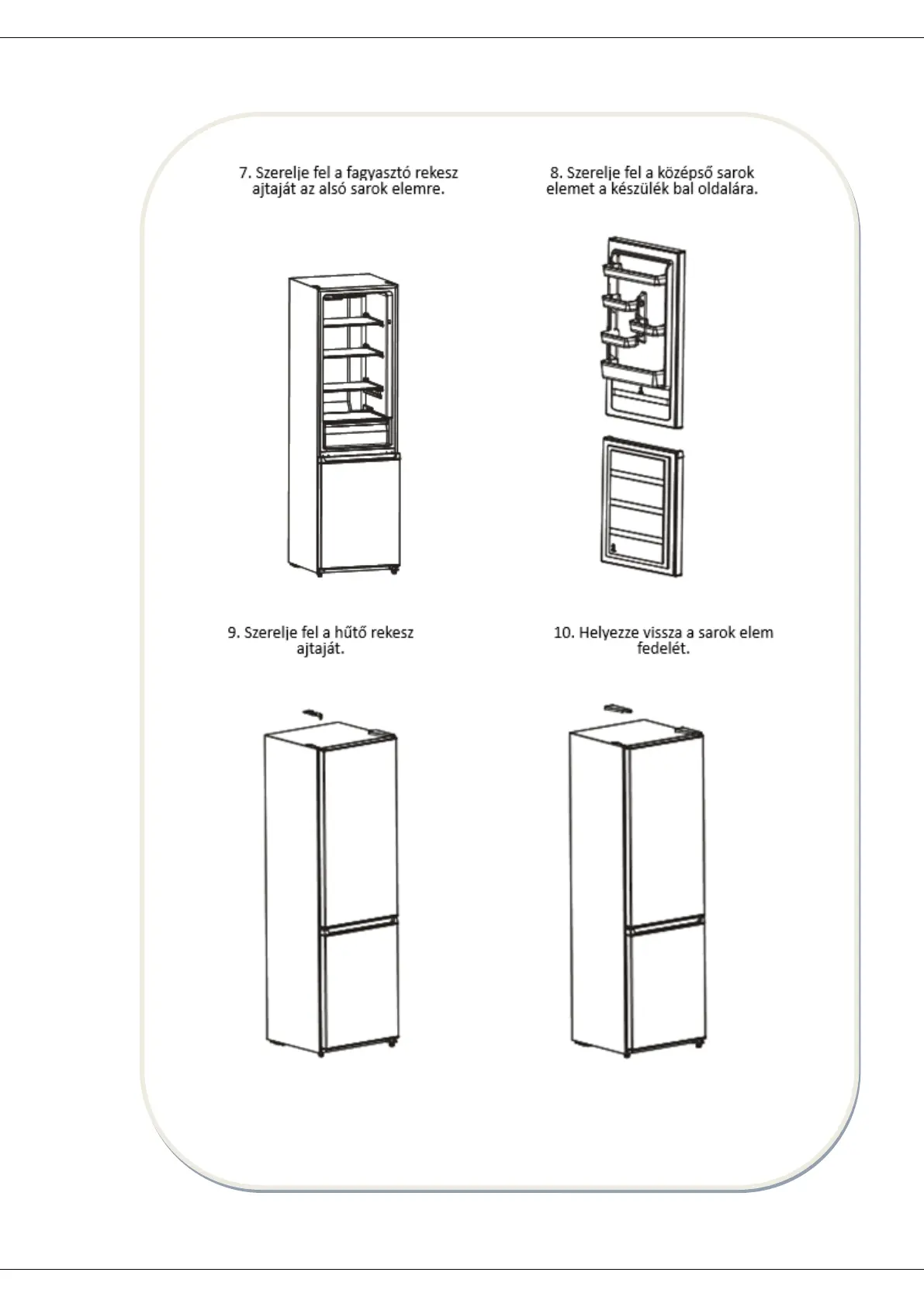 7. Szerelje fel a fagyasztó rekesz ajtaját az alsó sarok elemre.

8. Szerelje fel a középső sarok elemet a készülék bal oldalára.

9. Szerelje fel a hűtő rekesz ajtaját.

10. Helyezze vissza a sarok elem fedelét.