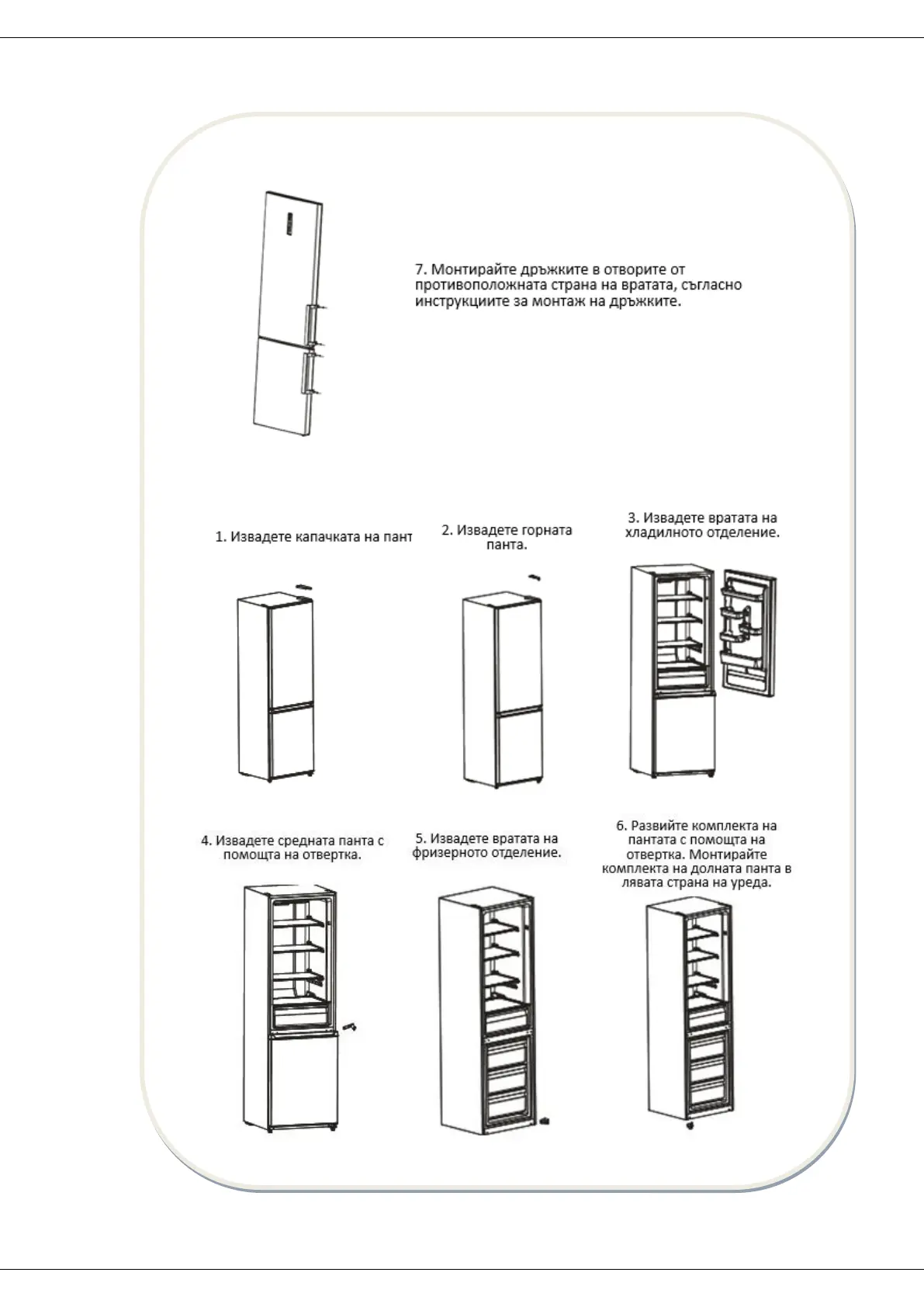 7. Монтирайте дръжките в отворите от противоположната страна на вратата, съгласно инструкциите за монтаж на дръжките.

1. Извадете капачката на пант

2. Извадете горната панта.

3. Извадете вратата на хладилното отделение.

4. Извадете средната панта с помощта на отвертка.

5. Извадете вратата на фризерното отделение.

6. Развийте комплекта на пантата с помощта на отвертка. Монтирайте комплекта на долната панта в лявата страна на уреда.