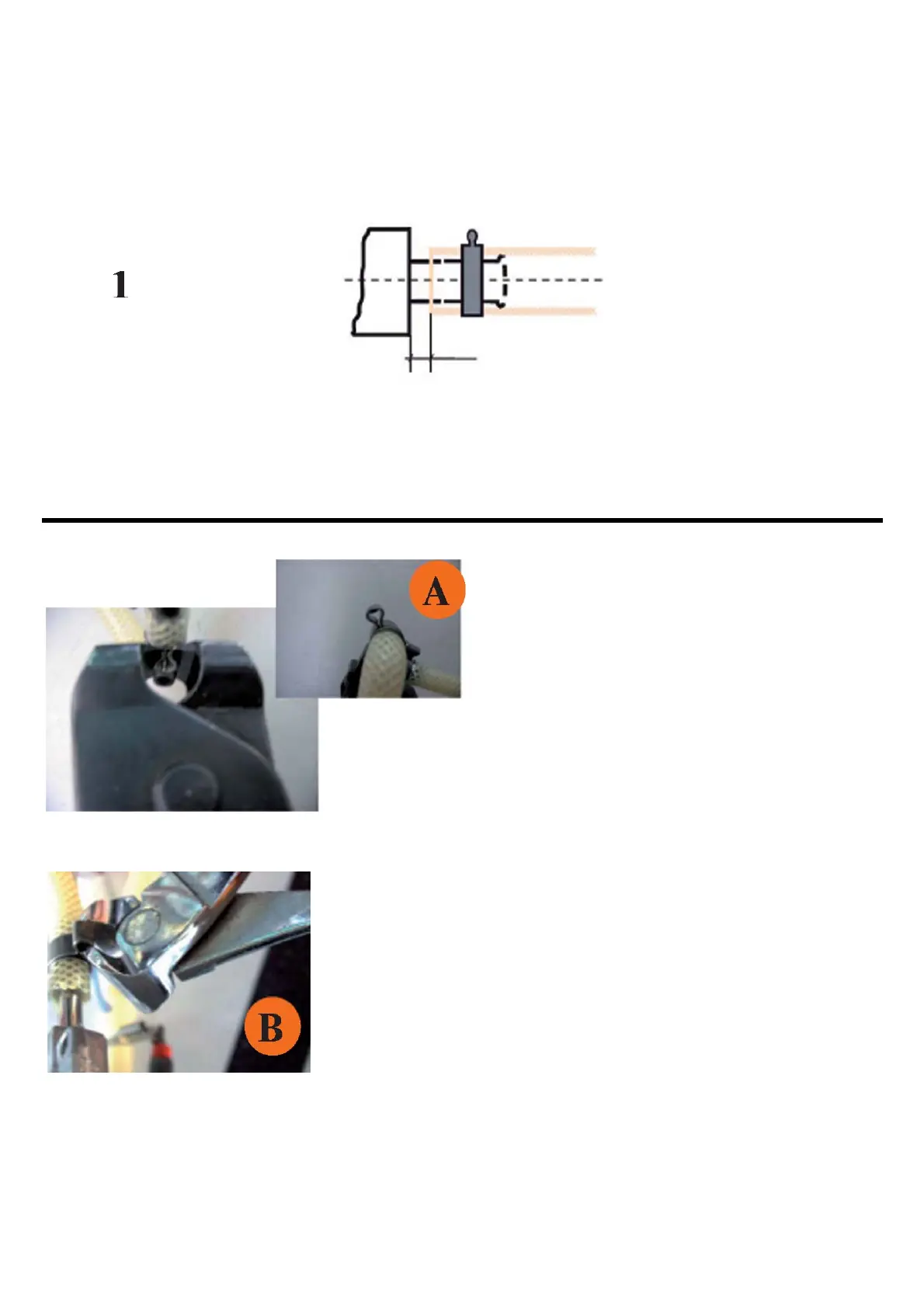 1

A

B