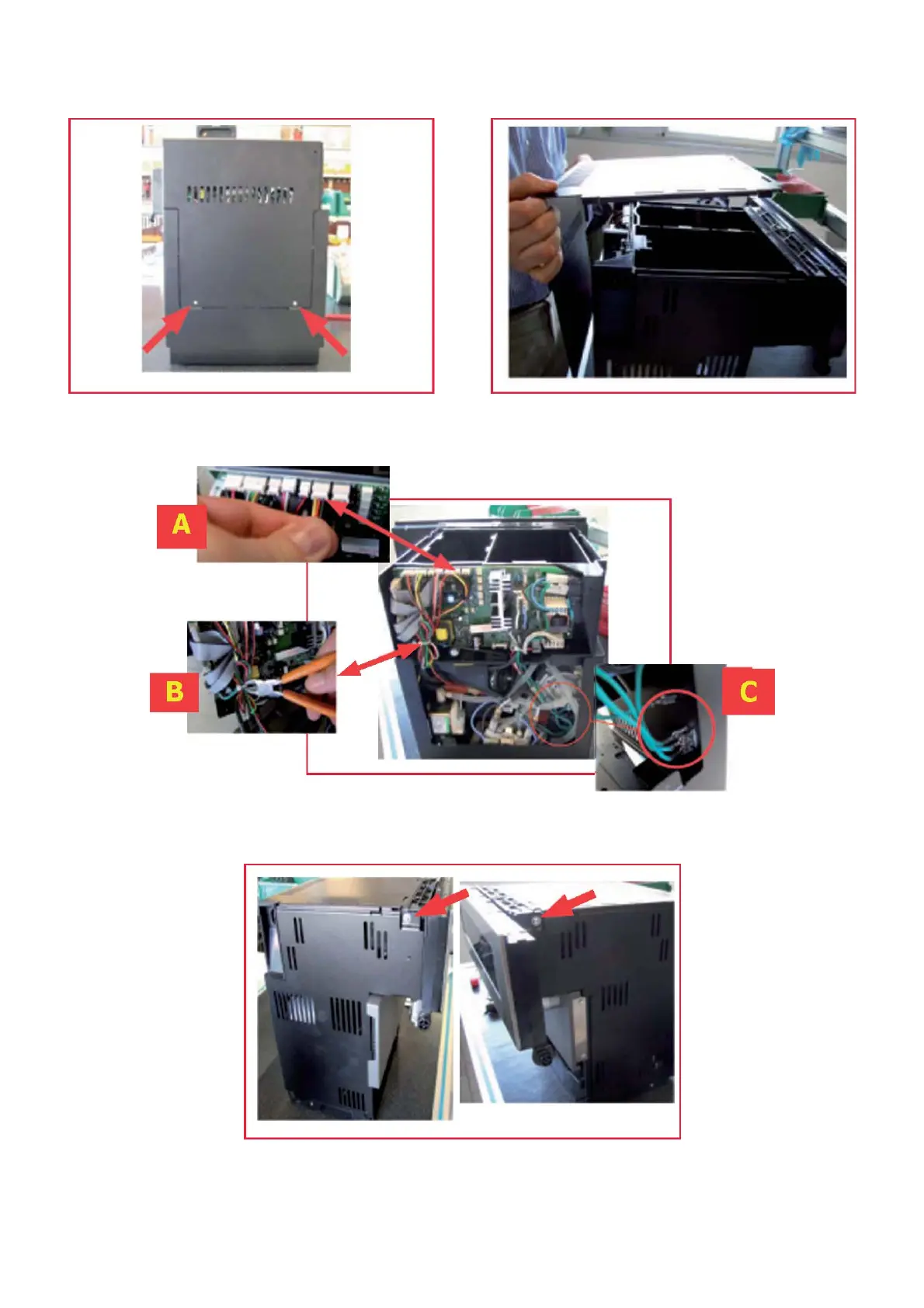 A

B

C