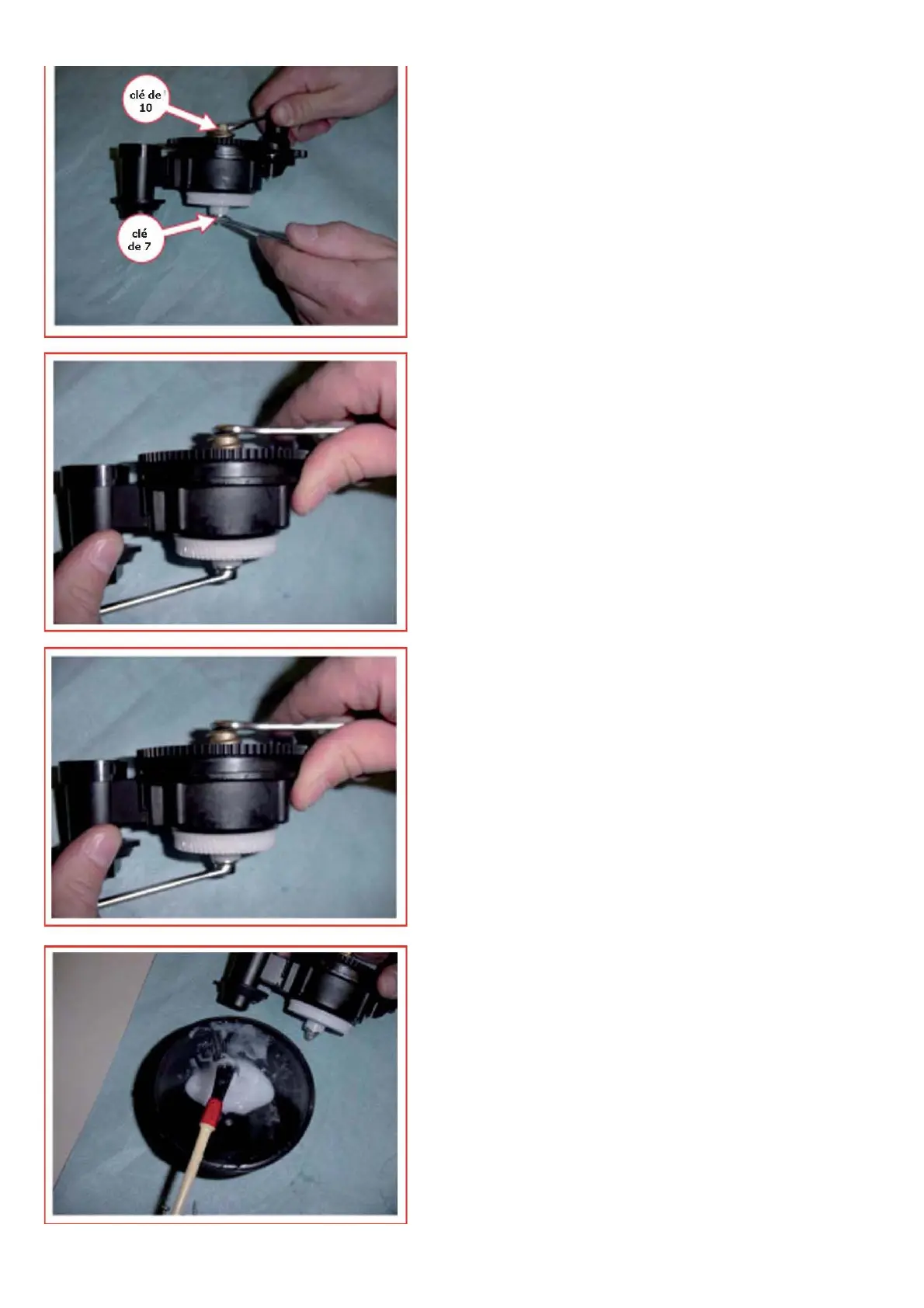 clé de 10

clé de 7