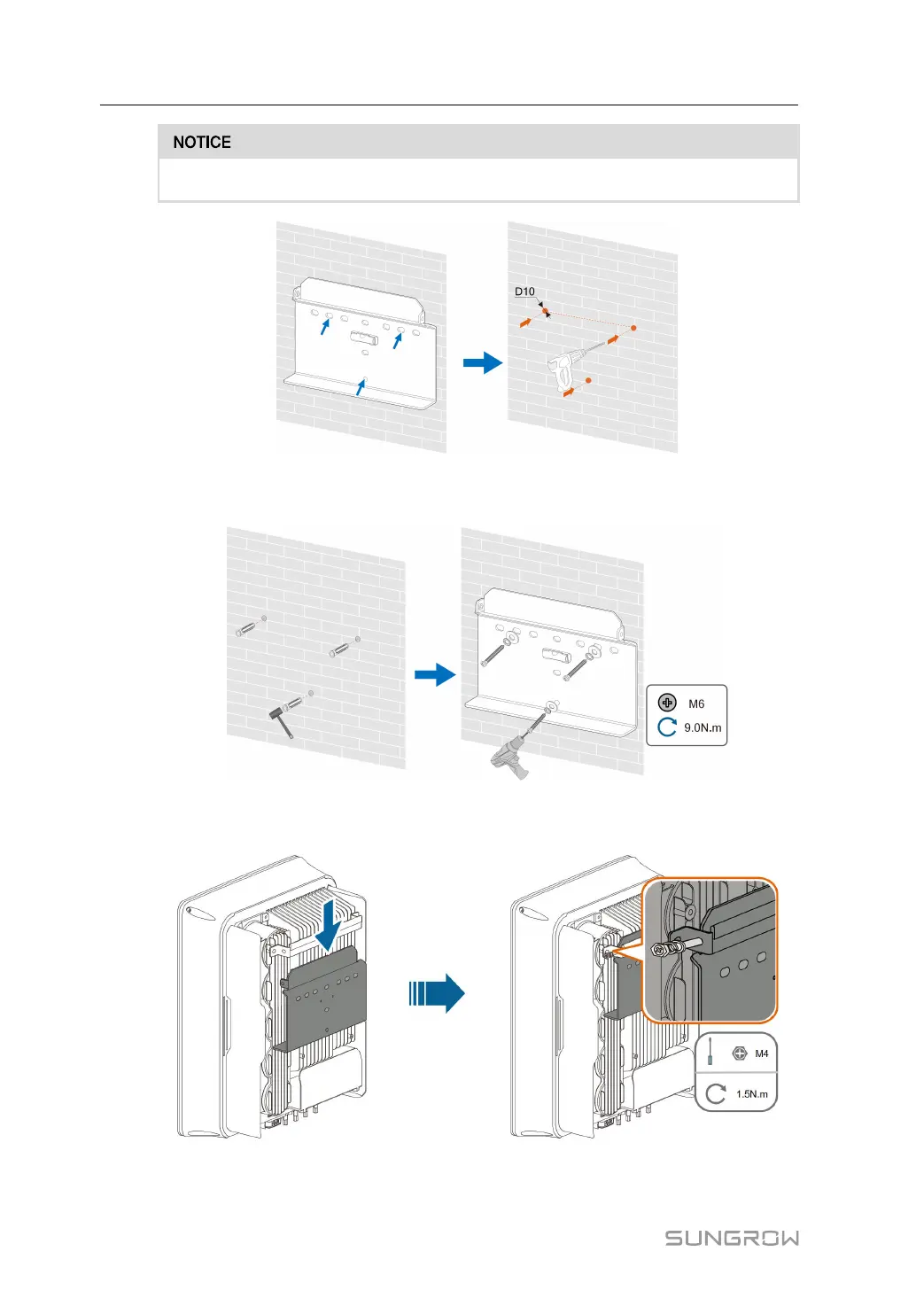 NOTICE

D10

M6
9.0N.m

M4
1.5N.m

SUNGROW