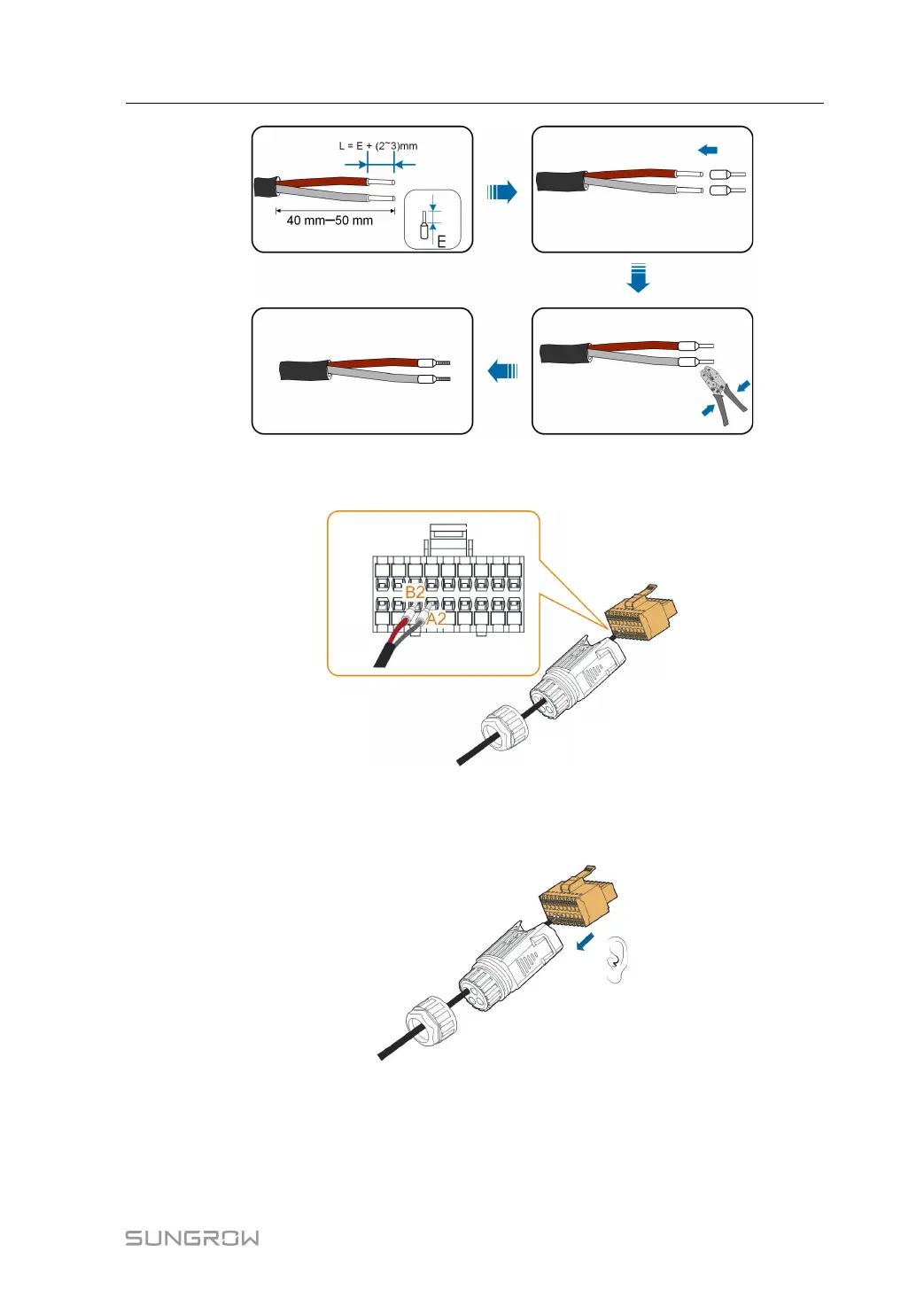 L = E + (2~3)mm

40 mm–50 mm

E

B2

A2

SUNGROW