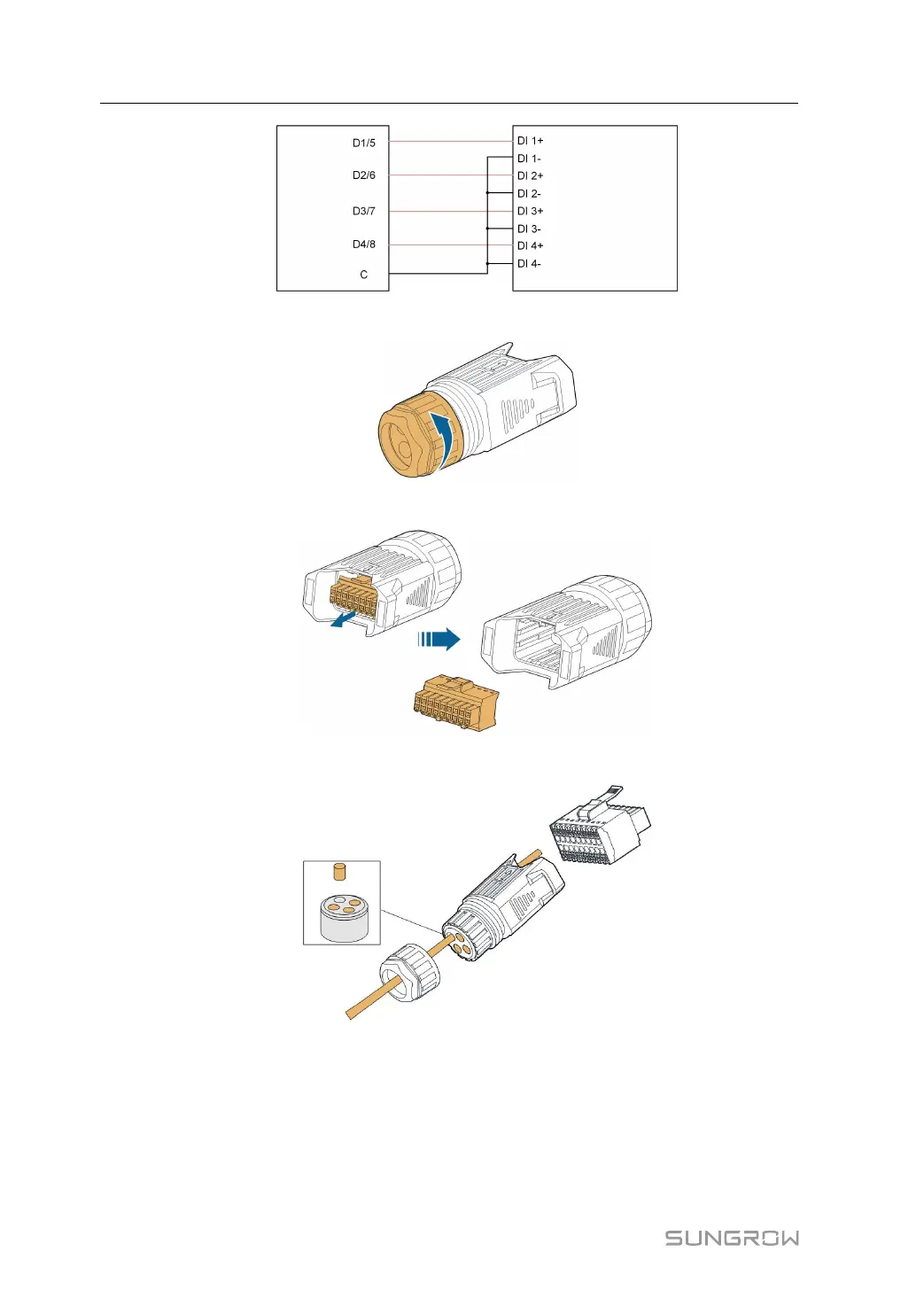 D1/5
D2/6
D3/7
D4/8
C

DI 1+
DI 1-
DI 2+
DI 2-
DI 3+
DI 3-
DI 4+
DI 4-

SUNGROW