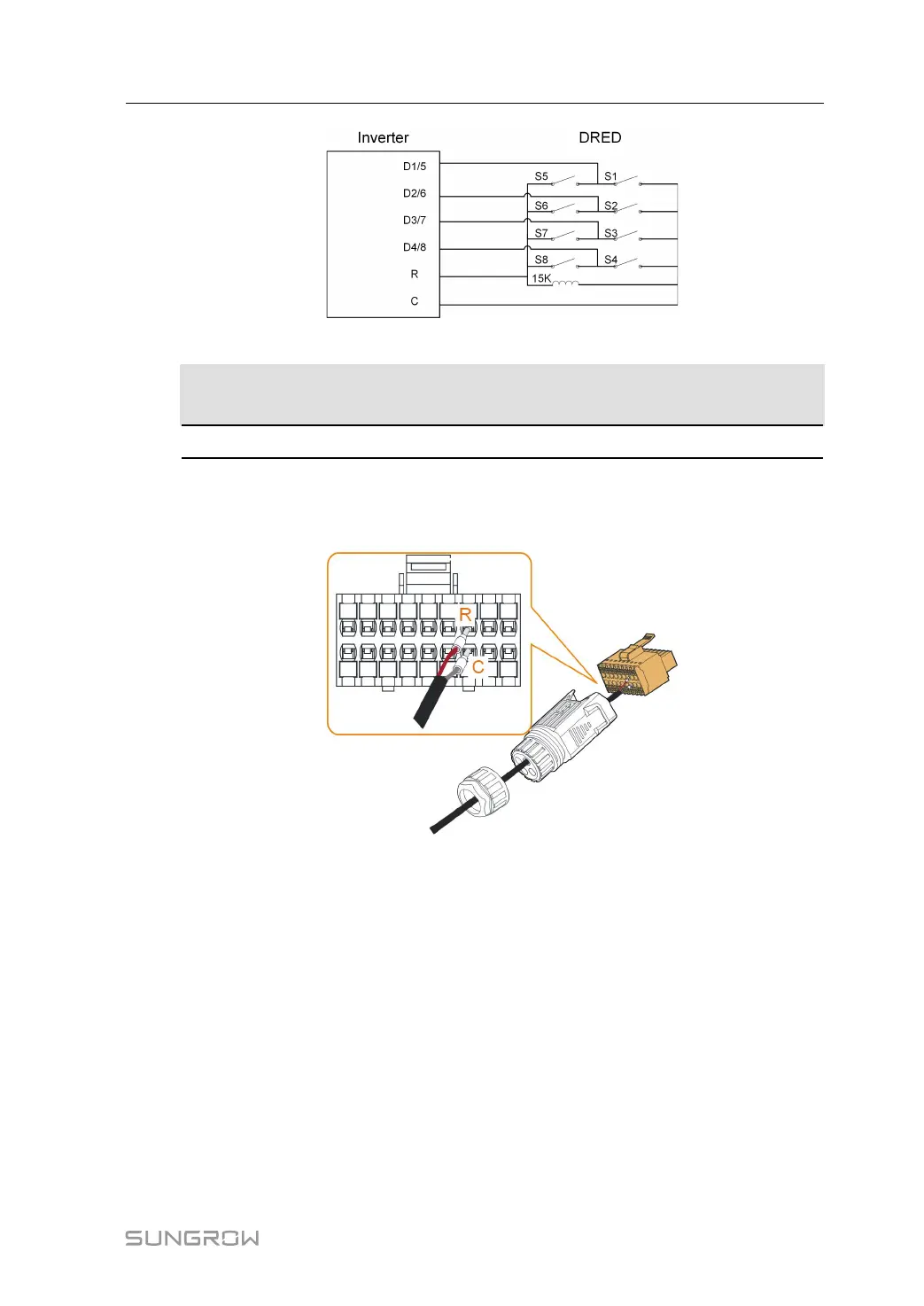 Inverter

DRED

D1/5

D2/6

D3/7

D4/8

R

C

S5

S1

S6

S2

S7

S3

S8

S4

15K

R

C

SUNGROW